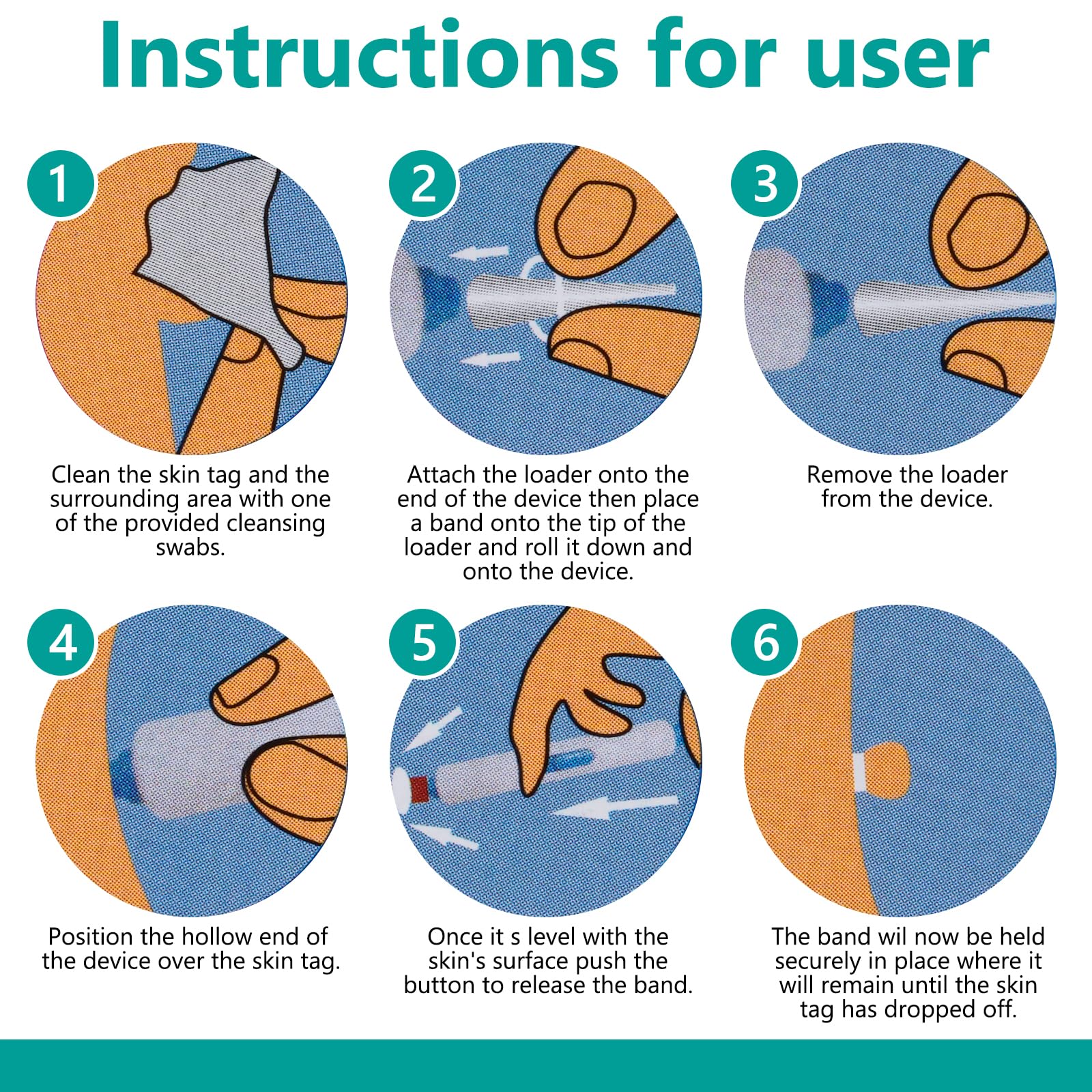 Instructions for user

1

Clean the skin tag and the surrounding area with one of the provided cleansing swabs.

2

Attach the loader onto the end of the device then place a band onto the tip of the loader and roll it down and onto the device.

3

Remove the loader from the device.

4

Position the hollow end of the device over the skin tag.

5

Once it s level with the skin's surface push the button to release the band.

6

The band wil now be held securely in place where it will remain until the skin tag has dropped off.