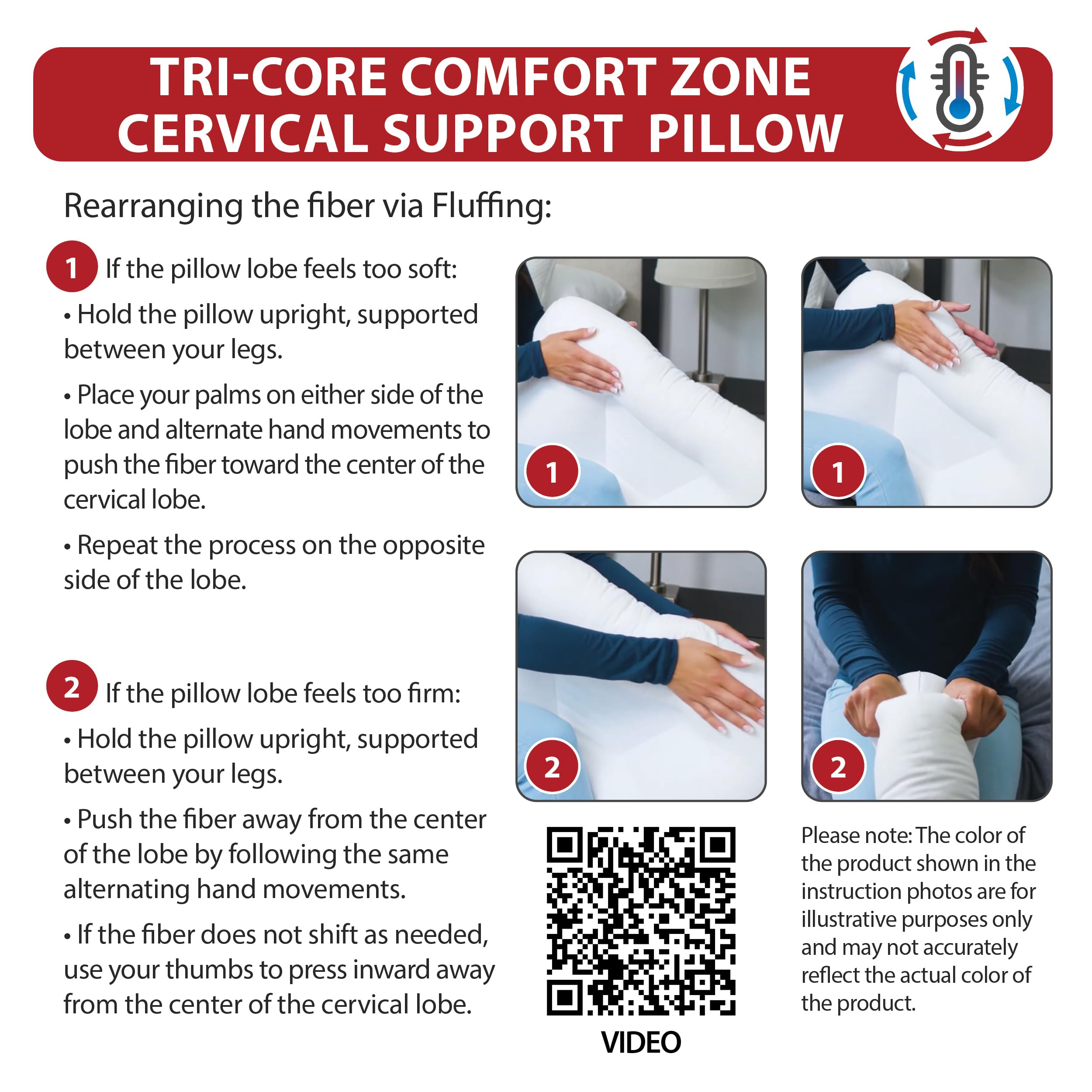 TRI-CORE COMFORT ZONE CERVICAL SUPPORT PILLOW

Rearranging the fiber via Fluffing:

1 If the pillow lobe feels too soft:

• Hold the pillow upright, supported between your legs.

• Place your palms on either side of the lobe and alternate hand movements to push the fiber toward the center of the cervical lobe.

• Repeat the process on the opposite side of the lobe.

2 If the pillow lobe feels too firm:

• Hold the pillow upright, supported between your legs.

• Push the fiber away from the center of the lobe by following the same alternating hand movements.

• If the fiber does not shift as needed, use your thumbs to press inward away from the center of the cervical lobe.

1

1

2

2

VIDEO

Please note: The color of the product shown in the instruction photos are for illustrative purposes only and may not accurately reflect the actual color of the product.