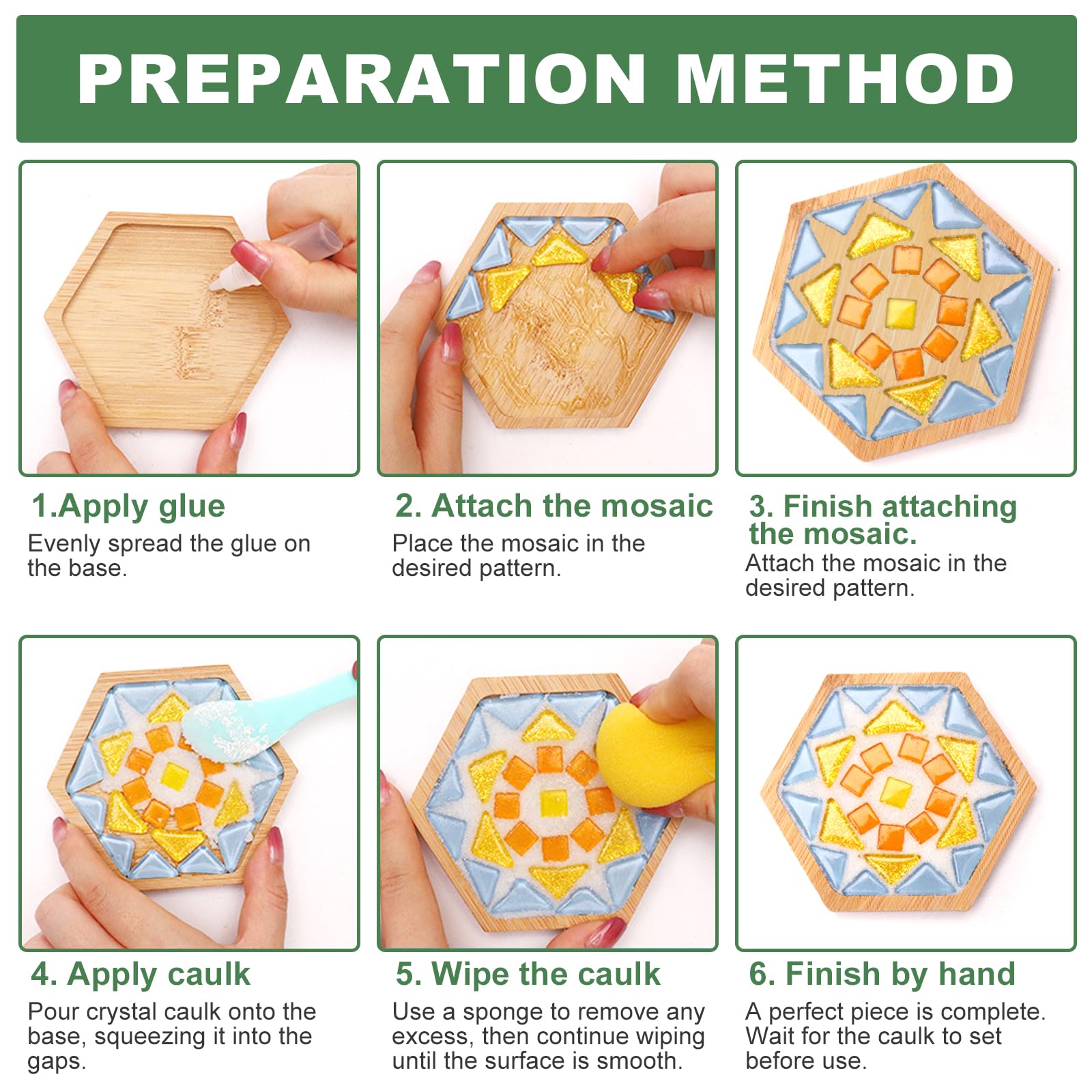 PREPARATION METHOD

1.Apply glue
Evenly spread the glue on the base.

2. Attach the mosaic
Place the mosaic in the desired pattern.

3. Finish attaching the mosaic.
Attach the mosaic in the desired pattern.

4. Apply caulk
Pour crystal caulk onto the base, squeezing it into the gaps.

5. Wipe the caulk
Use a sponge to remove any excess, then continue wiping until the surface is smooth.

6. Finish by hand
A perfect piece is complete. Wait for the caulk to set before use.