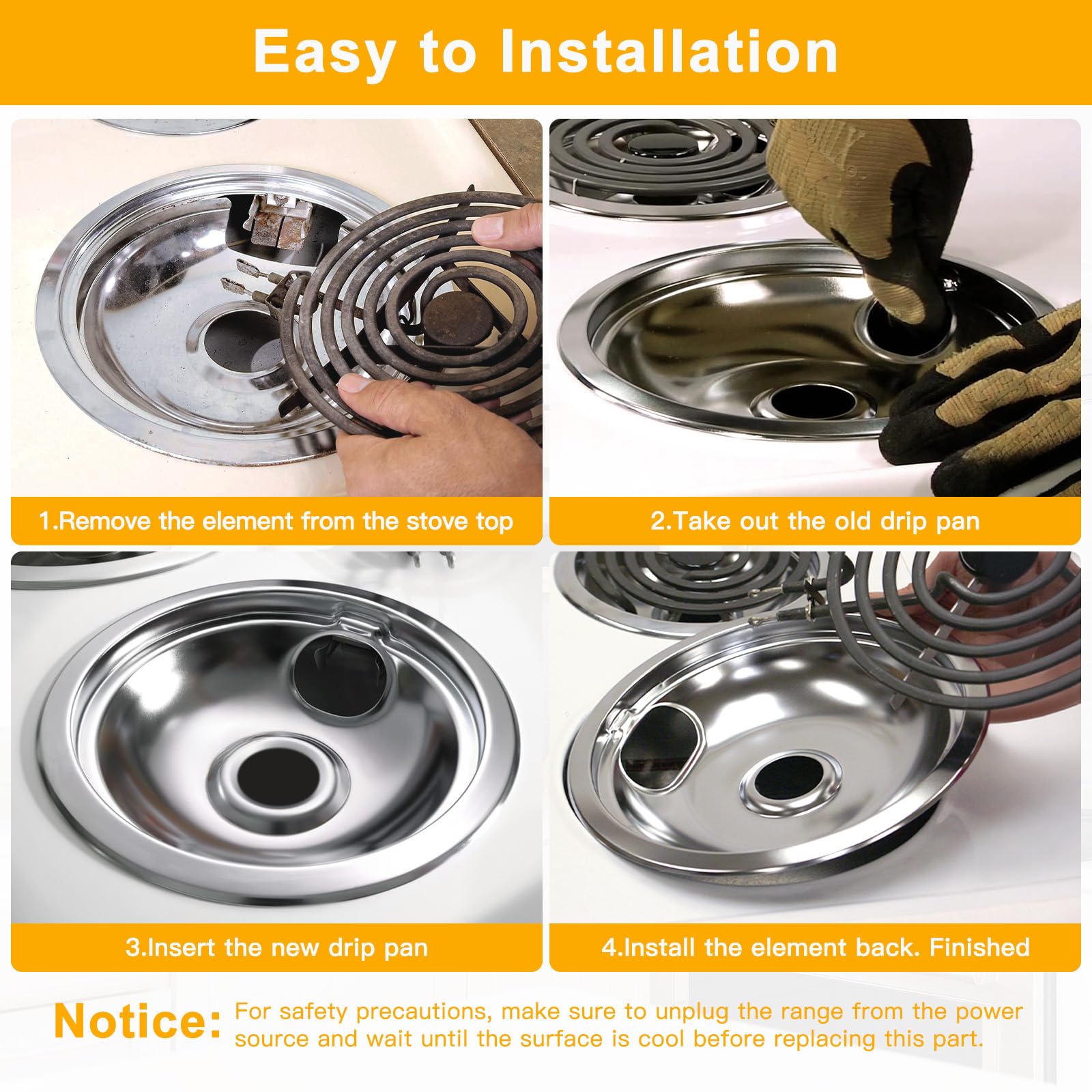 Easy to Installation

1.Remove the element from the stove top

2.Take out the old drip pan

3.Insert the new drip pan

4.Install the element back. Finished

Notice: For safety precautions, make sure to unplug the range from the power source and wait until the surface is cool before replacing this part.