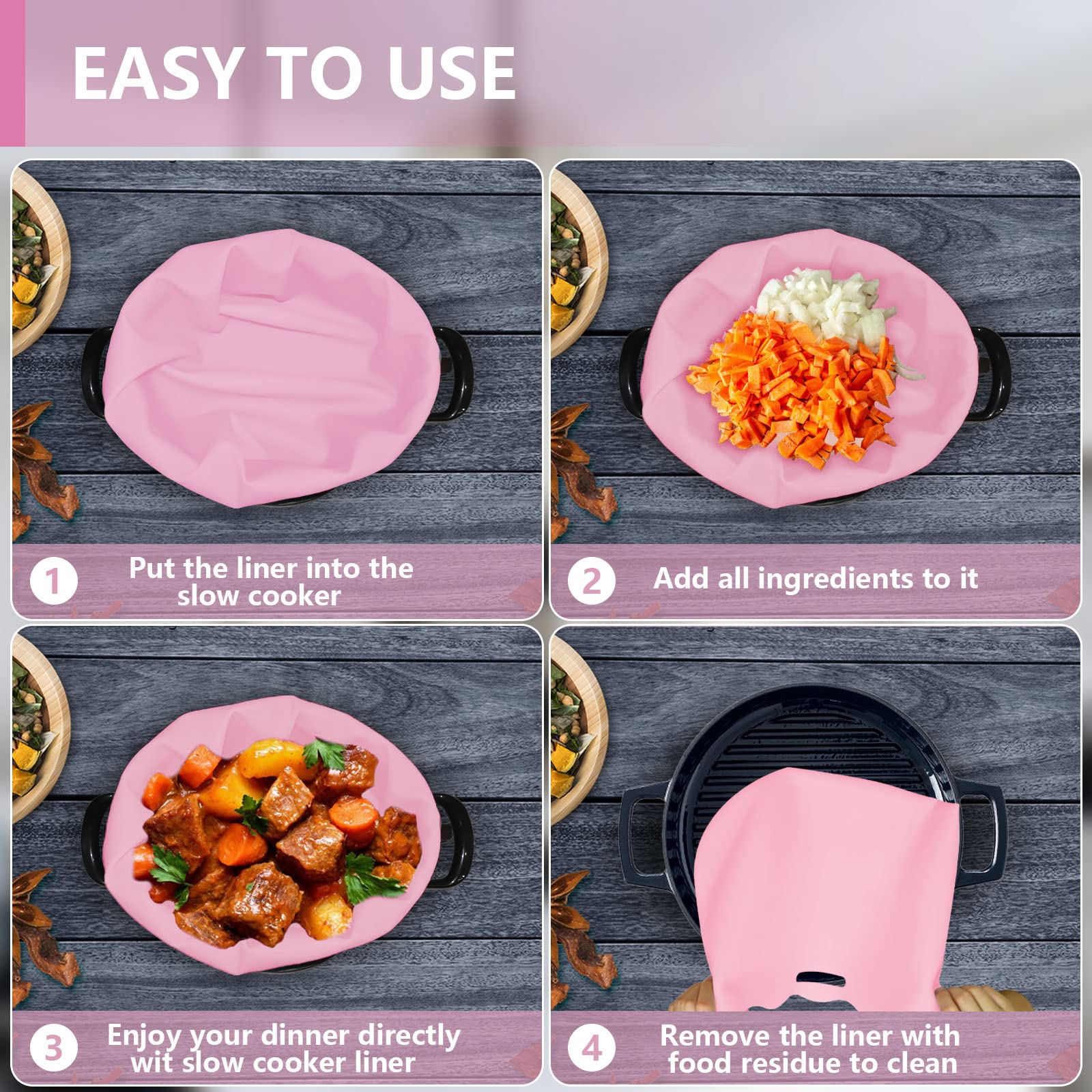 EASY TO USE

1 Put the liner into the slow cooker

2 Add all ingredients to it

3 Enjoy your dinner directly wit slow cooker liner

4 Remove the liner with food residue to clean