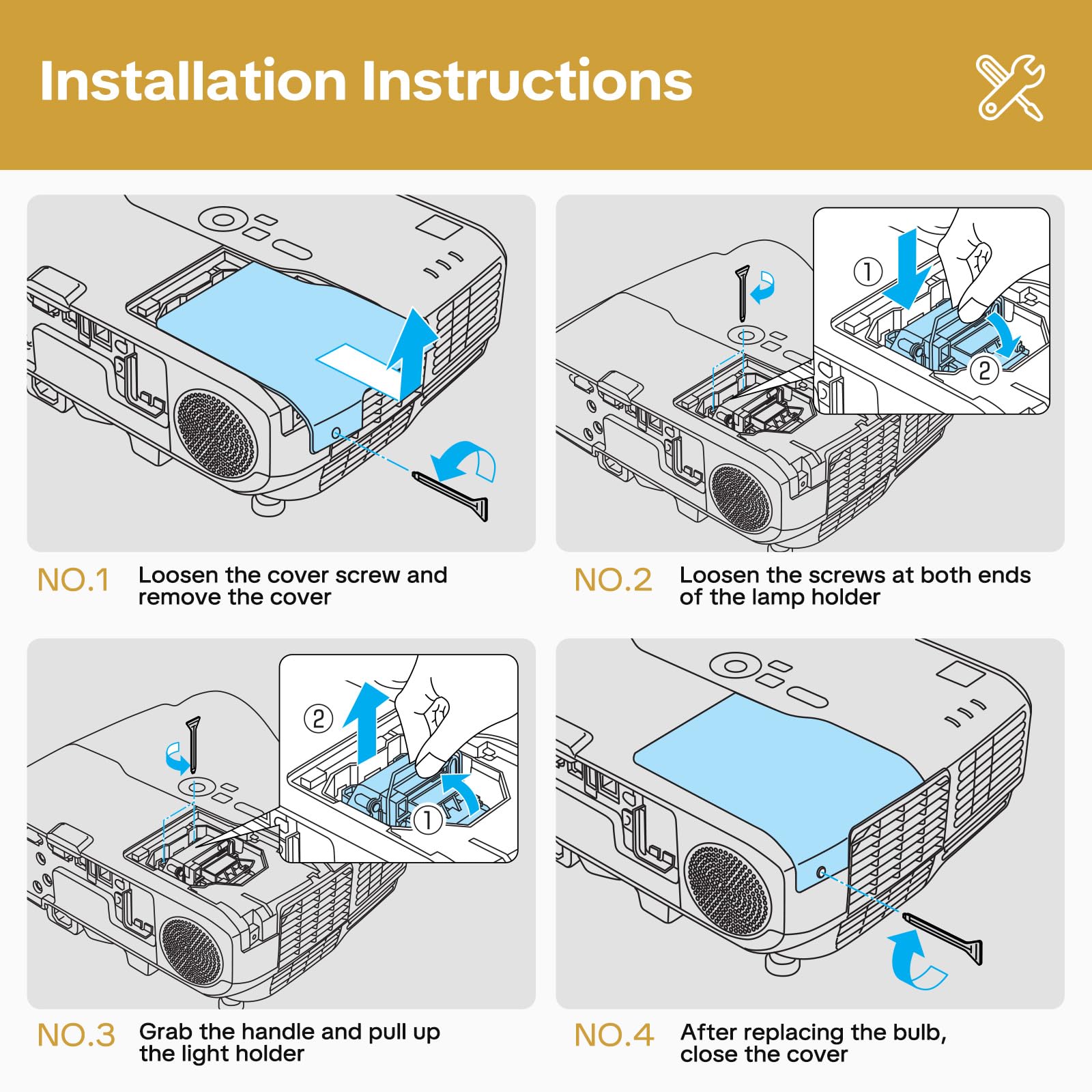 Installation Instructions

①

②

NO.1 Loosen the cover screw and remove the cover

NO.2 Loosen the screws at both ends of the lamp holder

②

①

NO.3 Grab the handle and pull up the light holder

NO.4 After replacing the bulb, close the cover