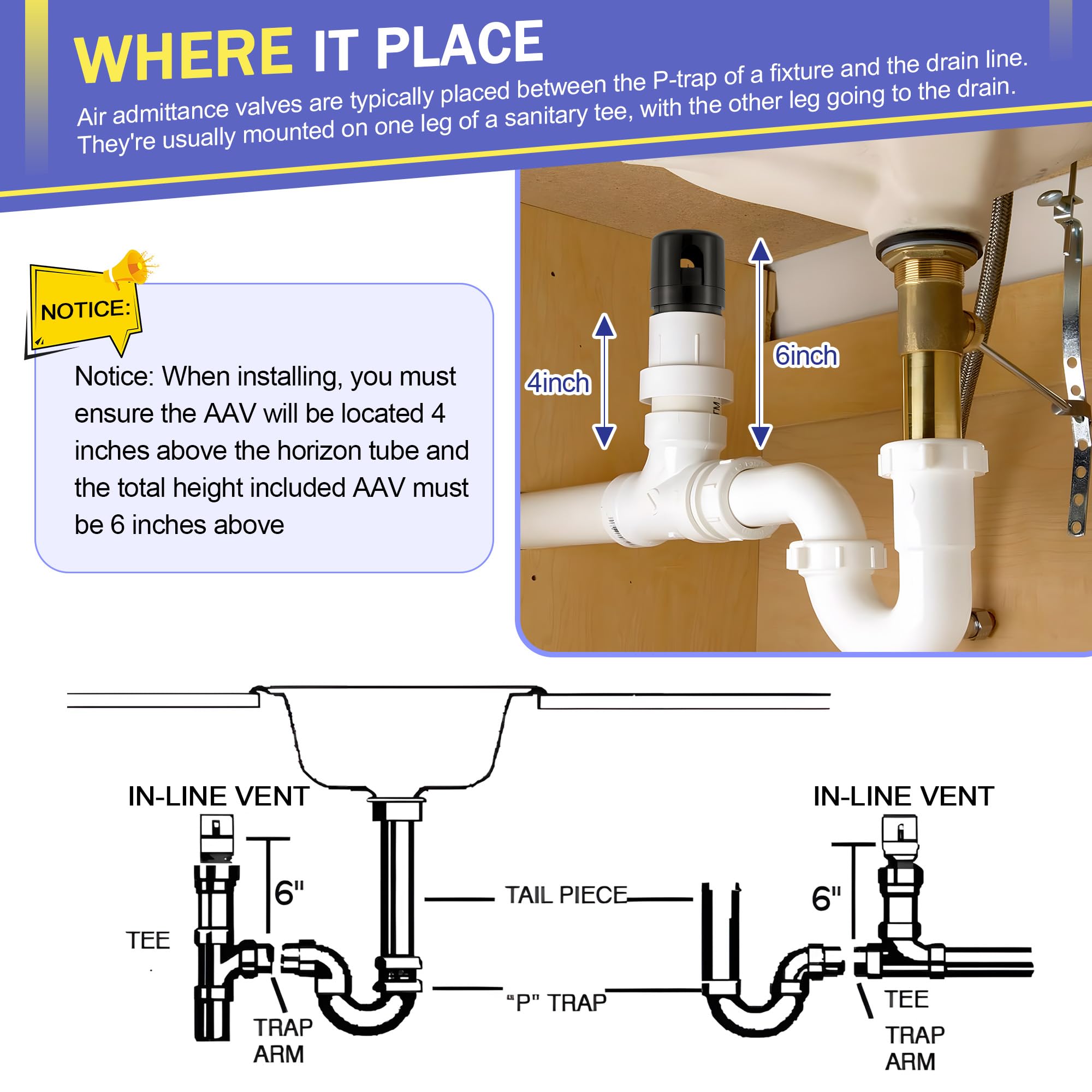 WHERE IT PLACE

Air admittance valves are typically placed between the P-trap of a fixture and the drain line. They're usually mounted on one leg of a sanitary tee, with the other leg going to the drain.

NOTICE:

Notice: When installing, you must ensure the AAV will be located 4 inches above the horizon tube and the total height included AAV must be 6 inches above

4inch

6inch

IN-LINE VENT

6"

TEE

TRAP ARM

TAIL PIECE

"P" TRAP

IN-LINE VENT

6"

TEE

TRAP ARM