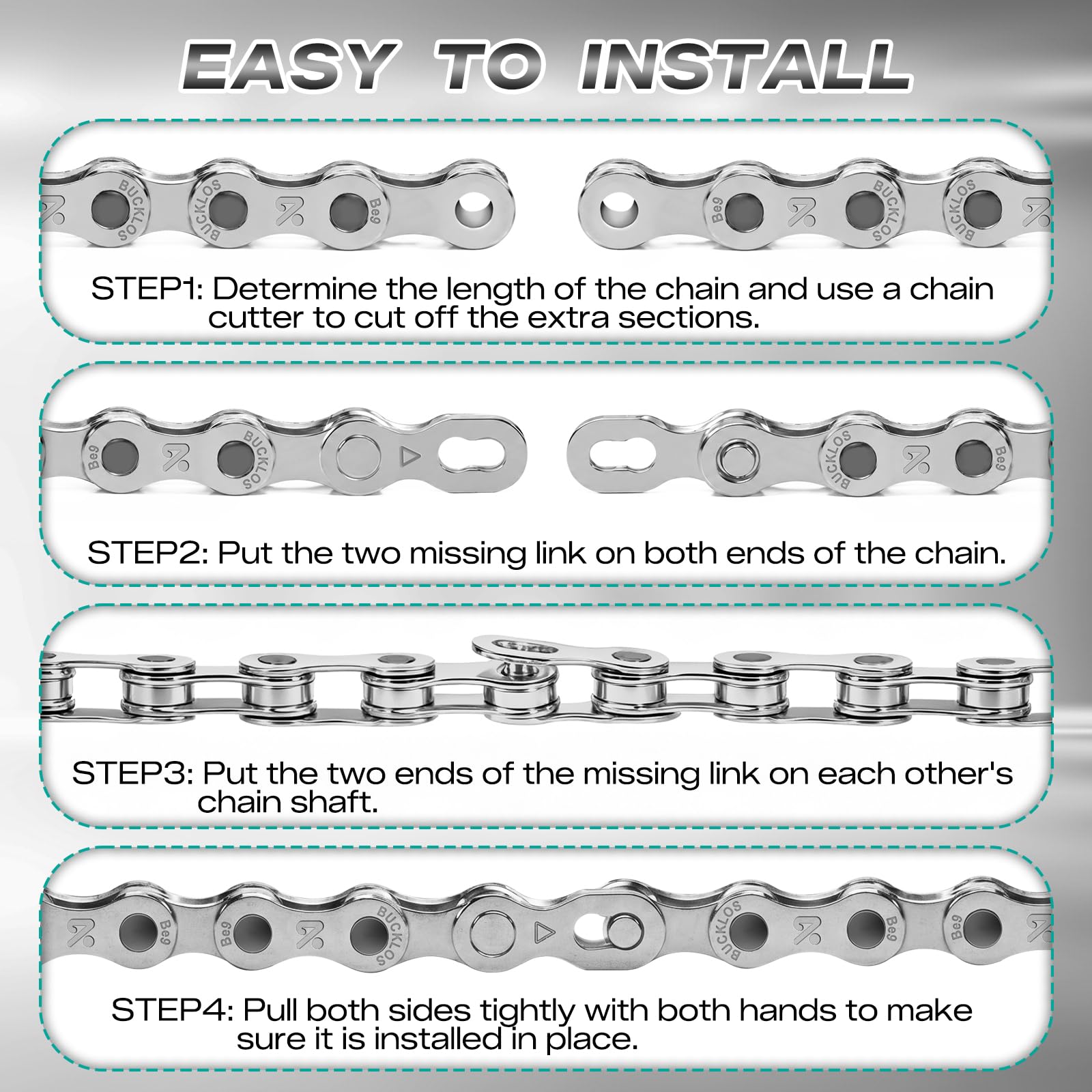 EASY TO INSTALL

BUCKLOS BUCKLOS Be9 Be9 BUCKLOS BUCKLOS

STEP1: Determine the length of the chain and use a chain cutter to cut off the extra sections.

Be9 BUCKLOS BUCKLOS Be9

STEP2: Put the two missing link on both ends of the chain.

STEP3: Put the two ends of the missing link on each other's chain shaft.

Be9 Be9 BUCKLOS BUCKLOS Be9 Be9

STEP4: Pull both sides tightly with both hands to make sure it is installed in place.