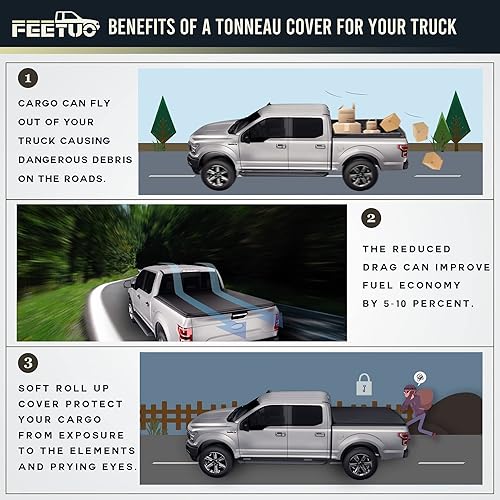 FEETUO BENEFITS OF A TONNEAU COVER FOR YOUR TRUCK

1

CARGO CAN FLY OUT OF YOUR TRUCK CAUSING DANGEROUS DEBRIS ON THE ROADS.

2

THE REDUCED DRAG CAN IMPROVE FUEL ECONOMY BY 5-10 PERCENT.

3

SOFT ROLL UP COVER PROTECT YOUR CARGO FROM EXPOSURE TO THE ELEMENTS AND PRYING EYES.