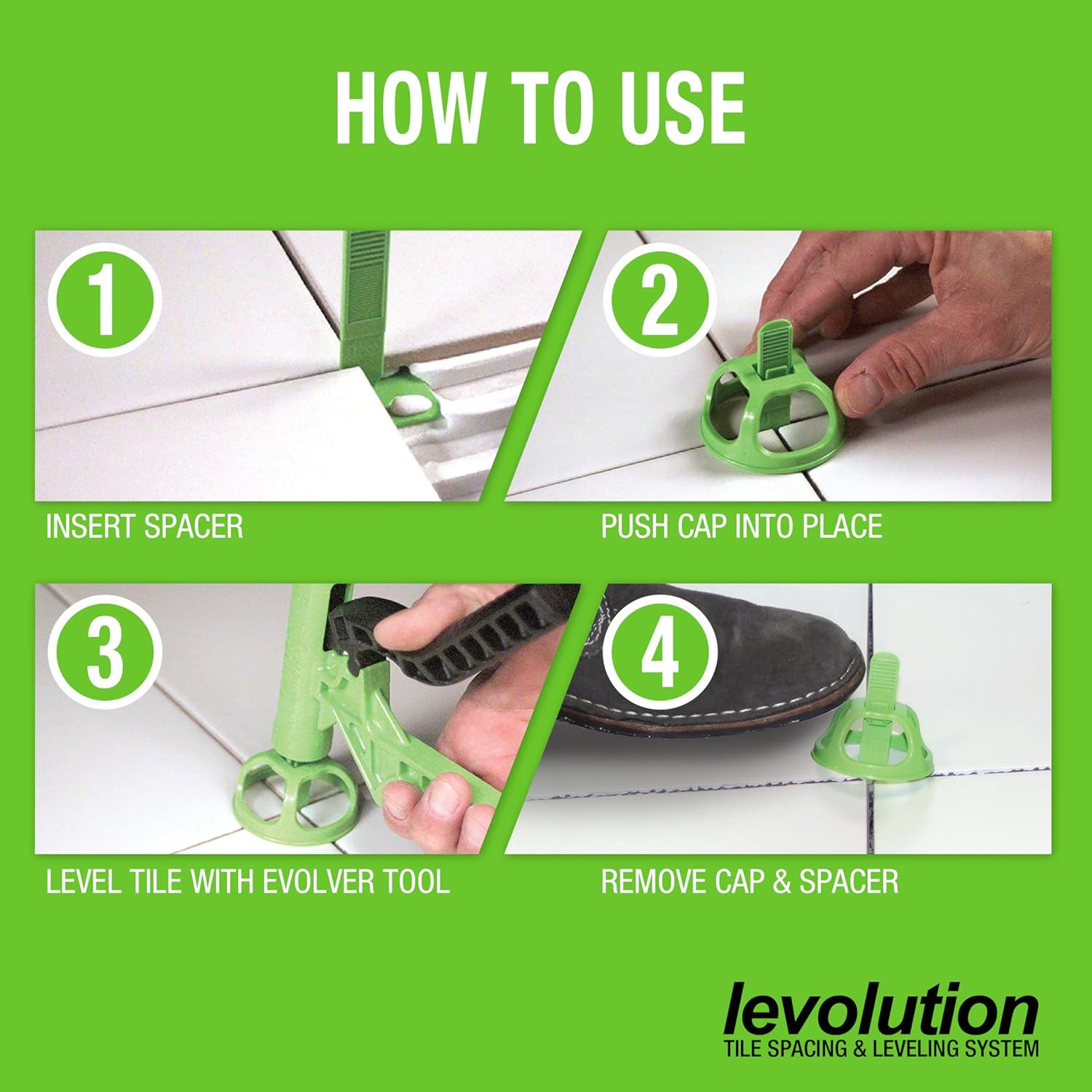 HOW TO USE

1

INSERT SPACER

2

PUSH CAP INTO PLACE

3

LEVEL TILE WITH EVOLVER TOOL

4

REMOVE CAP & SPACER

levolution
TILE SPACING & LEVELING SYSTEM