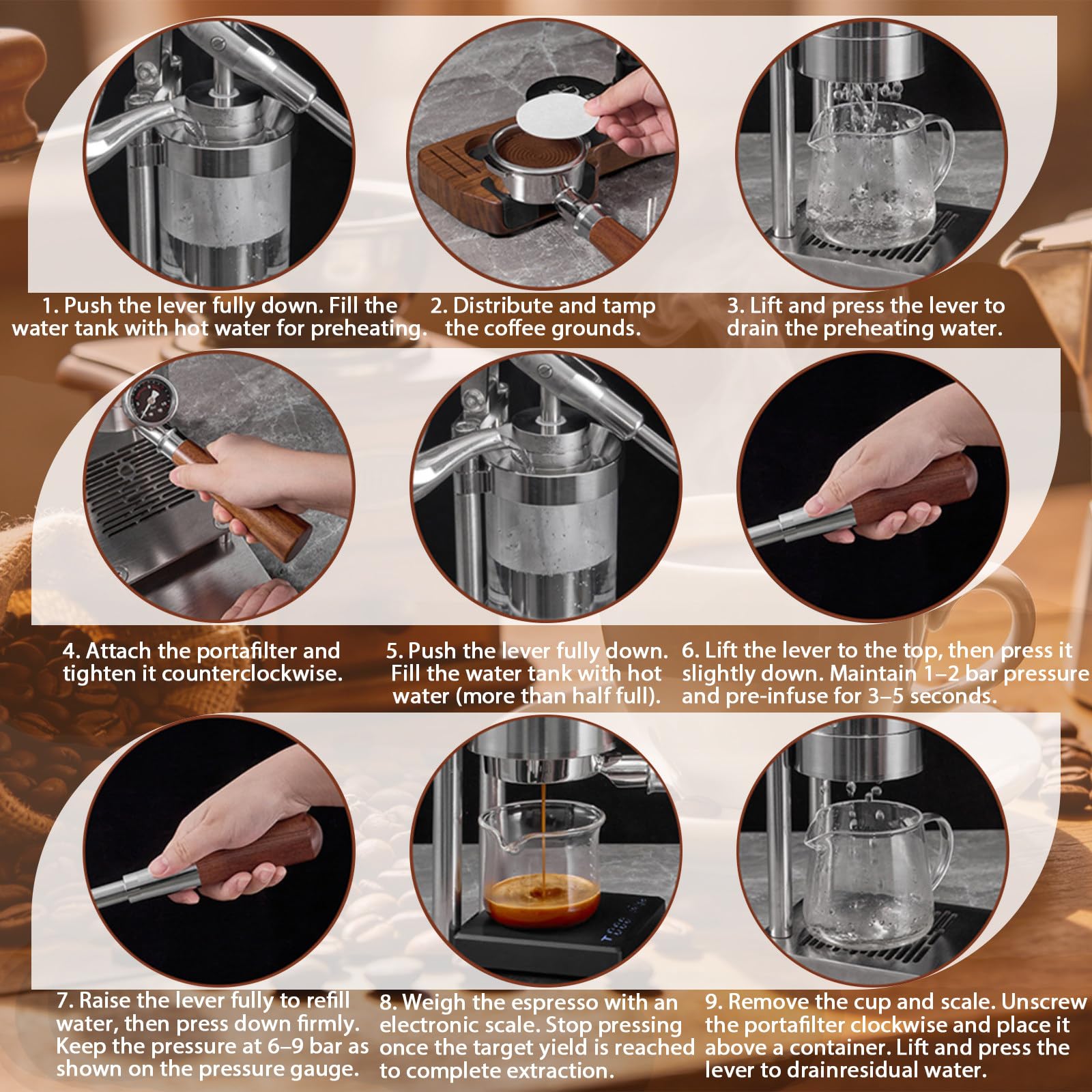 1. Push the lever fully down. Fill the water tank with hot water for preheating.

2. Distribute and tamp the coffee grounds.

3. Lift and press the lever to drain the preheating water.

4. Attach the portafilter and tighten it counterclockwise.

5. Push the lever fully down. Fill the water tank with hot water (more than half full).

6. Lift the lever to the top, then press it slightly down. Maintain 1–2 bar pressure and pre-infuse for 3–5 seconds.

7. Raise the lever fully to refill water, then press down firmly. Keep the pressure at 6–9 bar as shown on the pressure gauge.

8. Weigh the espresso with an electronic scale. Stop pressing once the target yield is reached to complete extraction.

9. Remove the cup and scale. Unscrew the portafilter clockwise and place it above a container. Lift and press the lever to drainresidual water.