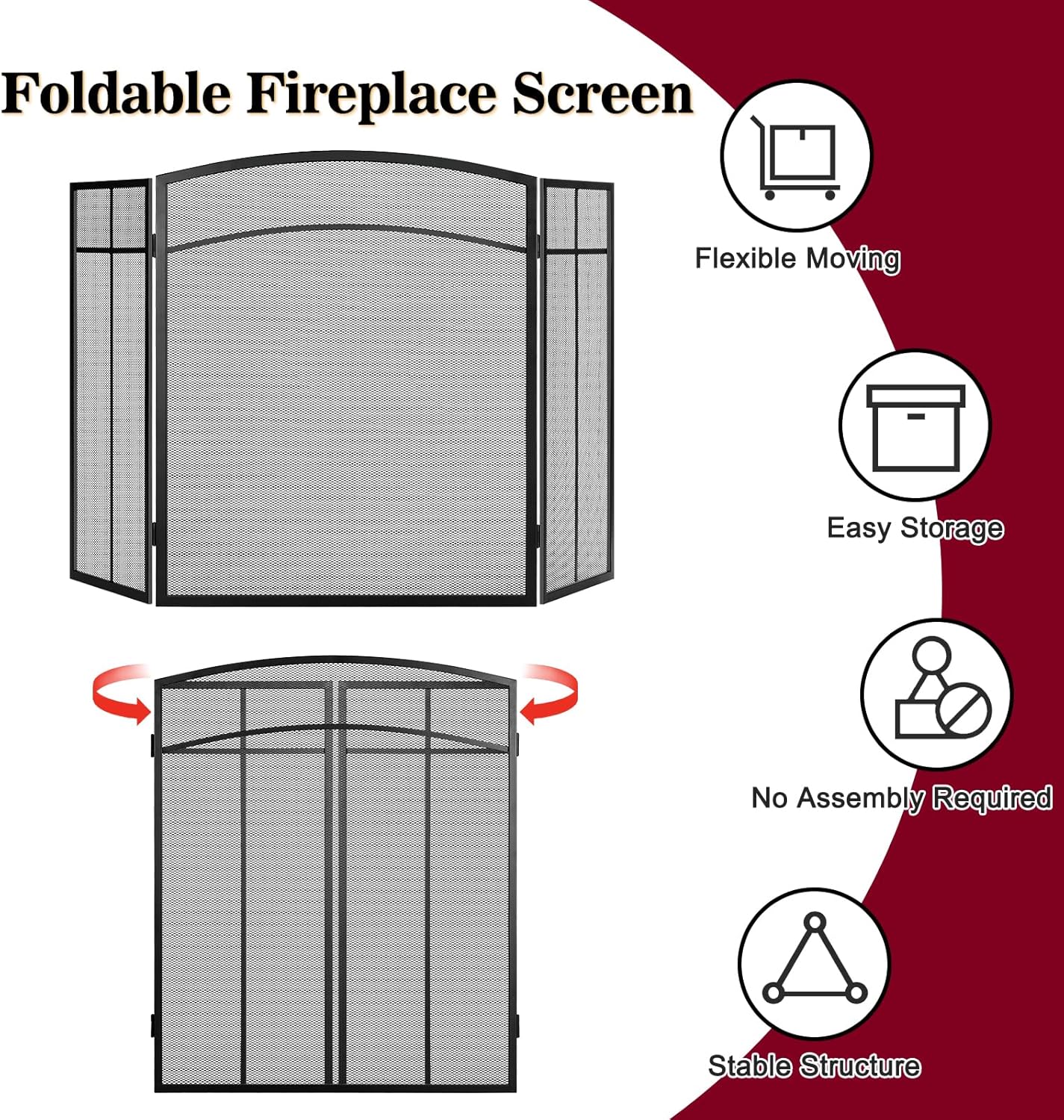 Foldable Fireplace Screen

Flexible Moving

Easy Storage

No Assembly Required

Stable Structure