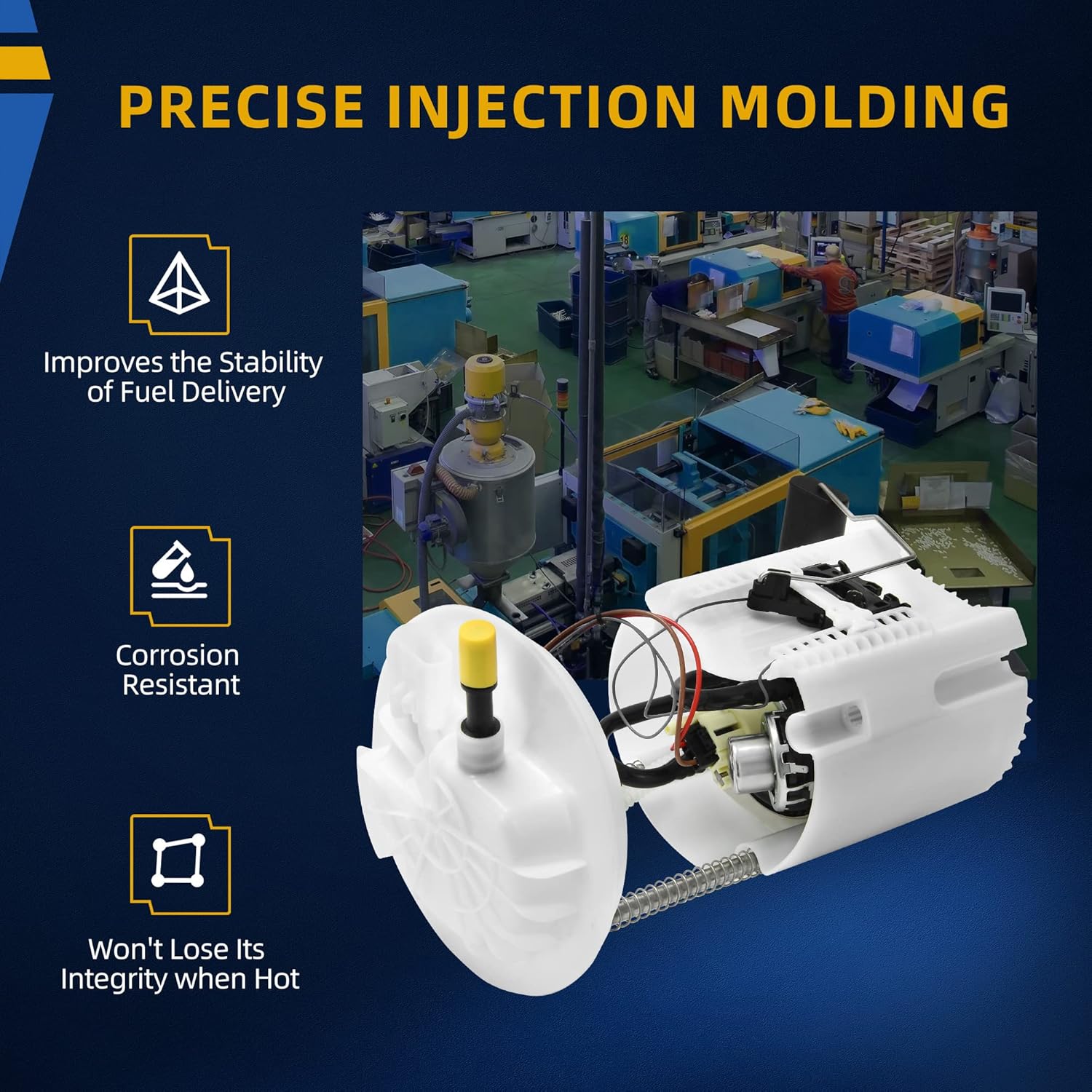 PRECISE INJECTION MOLDING

Improves the Stability of Fuel Delivery

Corrosion Resistant

Won't Lose Its Integrity when Hot