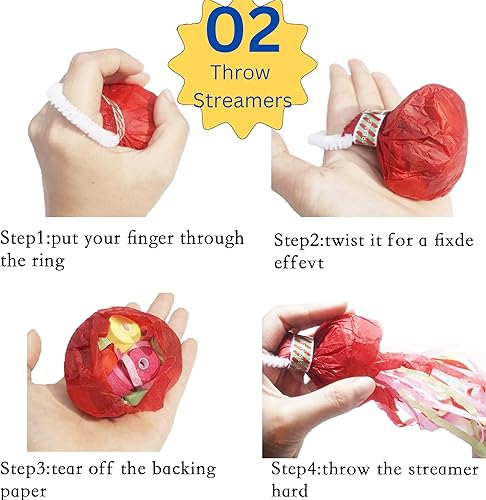 02
Throw Streamers

Step1:put your finger through the ring

Step2:twist it for a fixde effevt

Step3:tear off the backing paper

Step4:throw the streamer hard