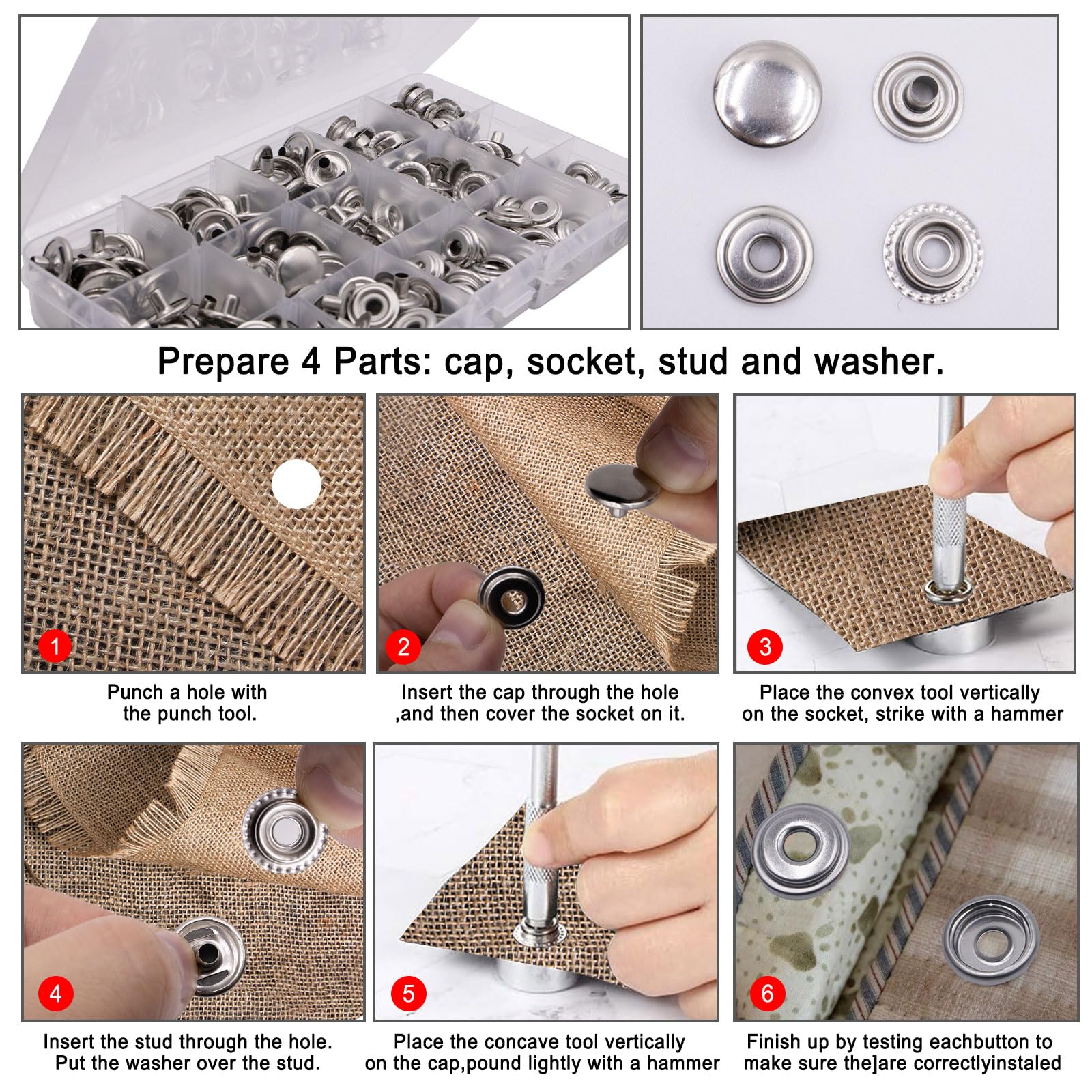 Prepare 4 Parts: cap, socket, stud and washer.

1

Punch a hole with the punch tool.

2

Insert the cap through the hole ,and then cover the socket on it.

3

Place the convex tool vertically on the socket, strike with a hammer

4

Insert the stud through the hole. Put the washer over the stud.

5

Place the concave tool vertically on the cap,pound lightly with a hammer

6

Finish up by testing eachbutton to make sure the]are correctlyinstaled