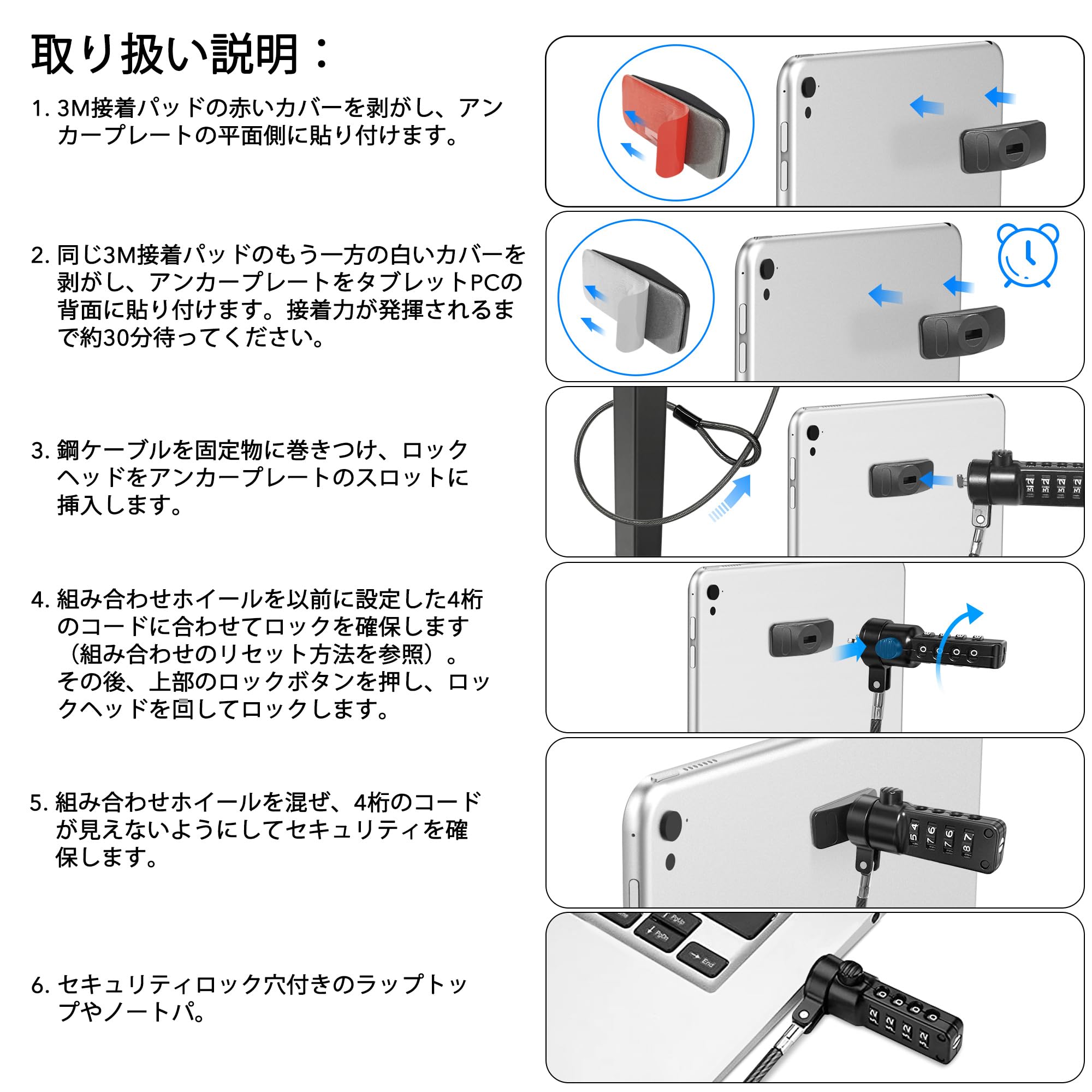 取り扱い説明：

1. 3M接着パッドの赤いカバーを剥がし、アンカープレートの平面側に貼り付けます。

2. 同じ3M接着パッドのもう一方の白いカバーを剥がし、アンカープレートをタブレットPCの背面に貼り付けます。接着力が発揮されるまで約30分待ってください。

3. 鋼ケーブルを固定物に巻きつけ、ロックヘッドをアンカープレートのスロットに挿入します。

4. 組み合わせホイールを以前に設定した4桁のコードに合わせてロックを確保します（組み合わせのリセット方法を参照）。その後、上部のロックボタンを押し、ロックヘッドを回してロックします。

5. 組み合わせホイールを混ぜ、4桁のコードが見えないようにしてセキュリティを確保します。

6. セキュリティロック穴付きのラップトップやノートパ。

PgUp
PgDn
End