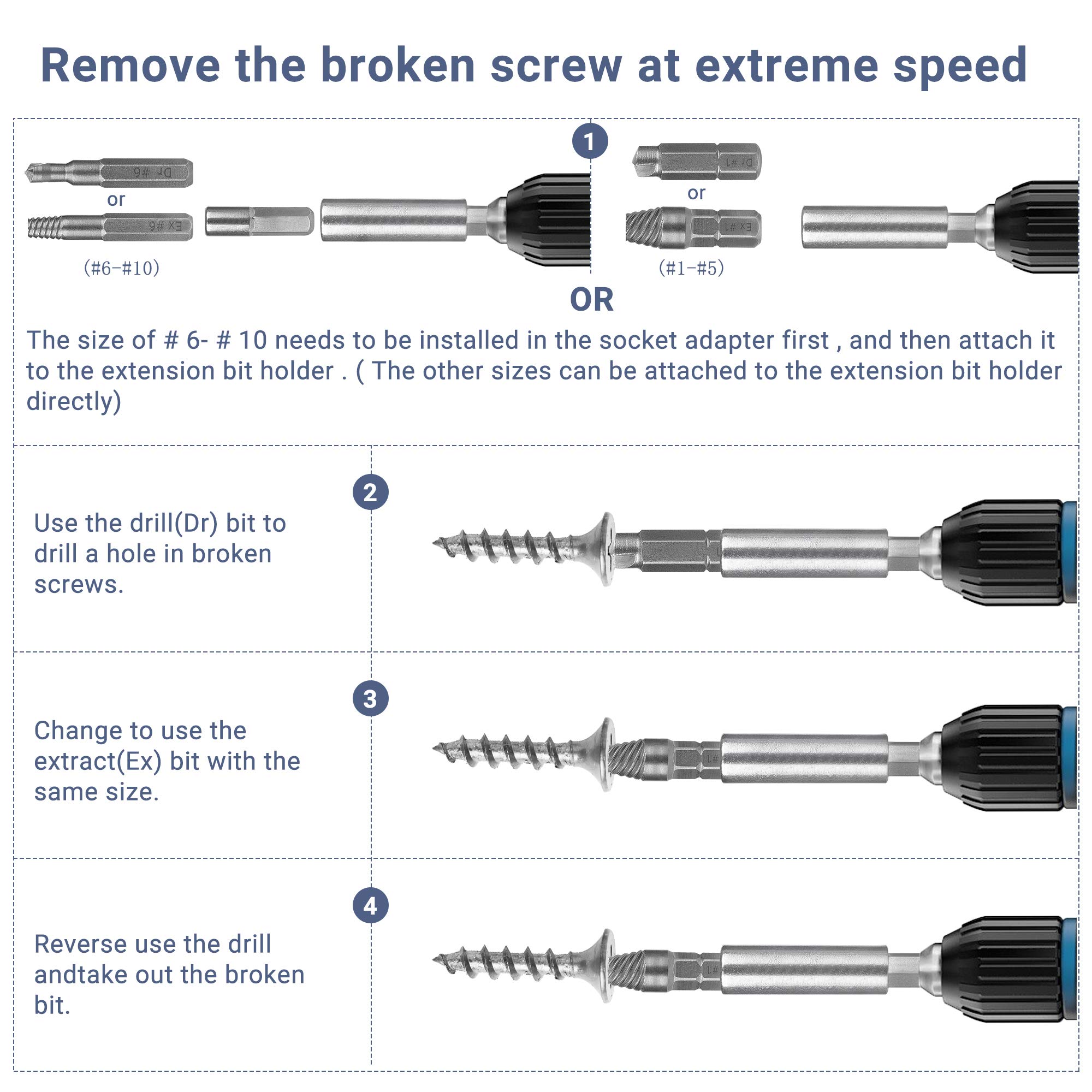 Remove the broken screw at extreme speed

1

Dr #6

or

Ex #6

(#6-#10)

Dr #1

or

Ex #1

(#1-#5)

OR

The size of # 6- # 10 needs to be installed in the socket adapter first , and then attach it to the extension bit holder . ( The other sizes can be attached to the extension bit holder directly)

2

Use the drill(Dr) bit to drill a hole in broken screws.

3

Change to use the extract(Ex) bit with the same size.

4

Reverse use the drill andtake out the broken bit.