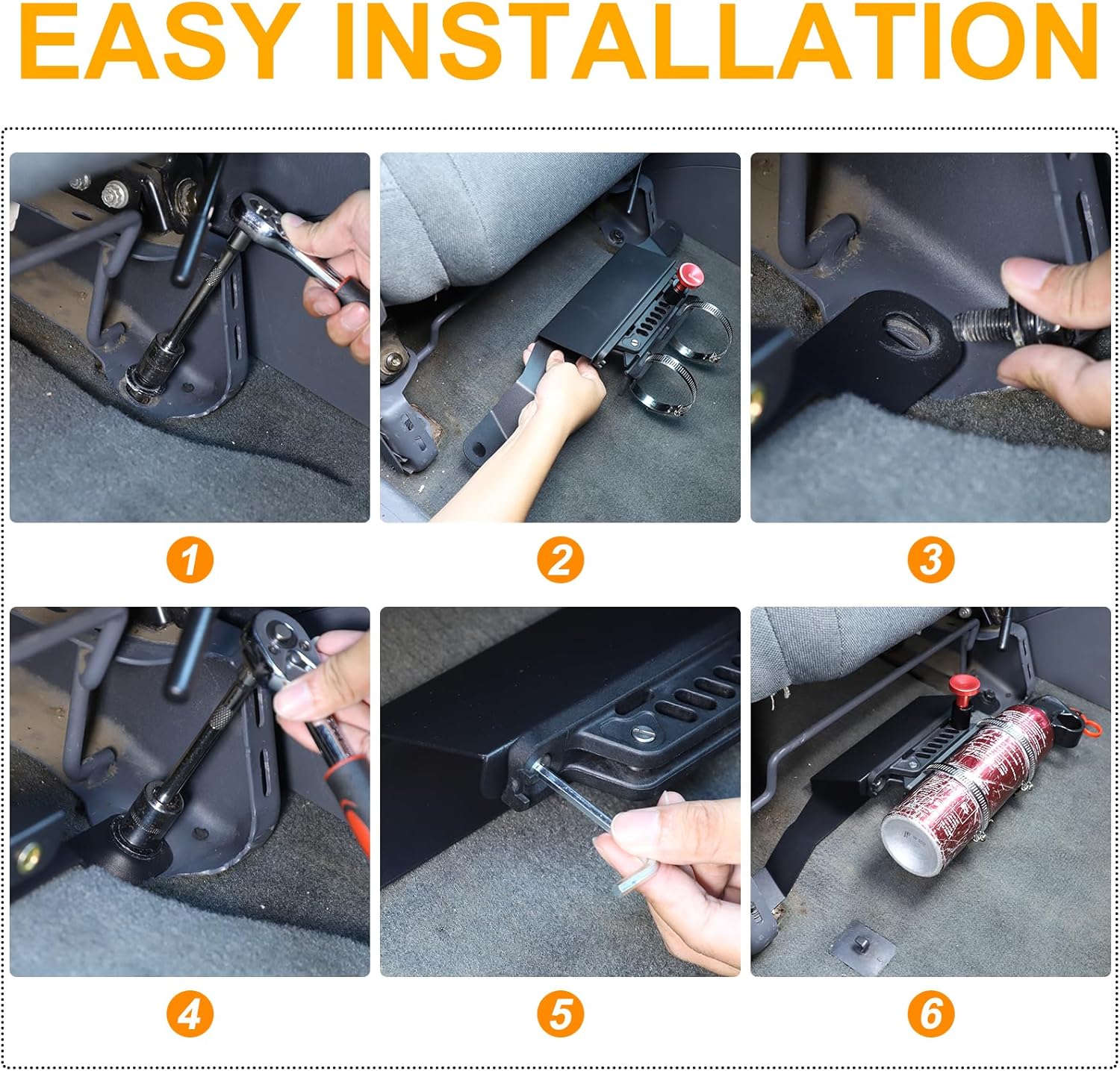 EASY INSTALLATION

1

2

3

4

5

6