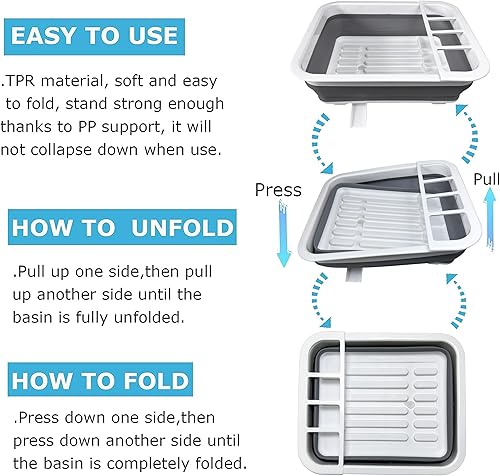 EASY TO USE

.TPR material, soft and easy to fold, stand strong enough thanks to PP support, it will not collapse down when use.

HOW TO UNFOLD

.Pull up one side,then pull up another side until the basin is fully unfolded.

HOW TO FOLD

.Press down one side,then press down another side until the basin is completely folded.

Press

Pull