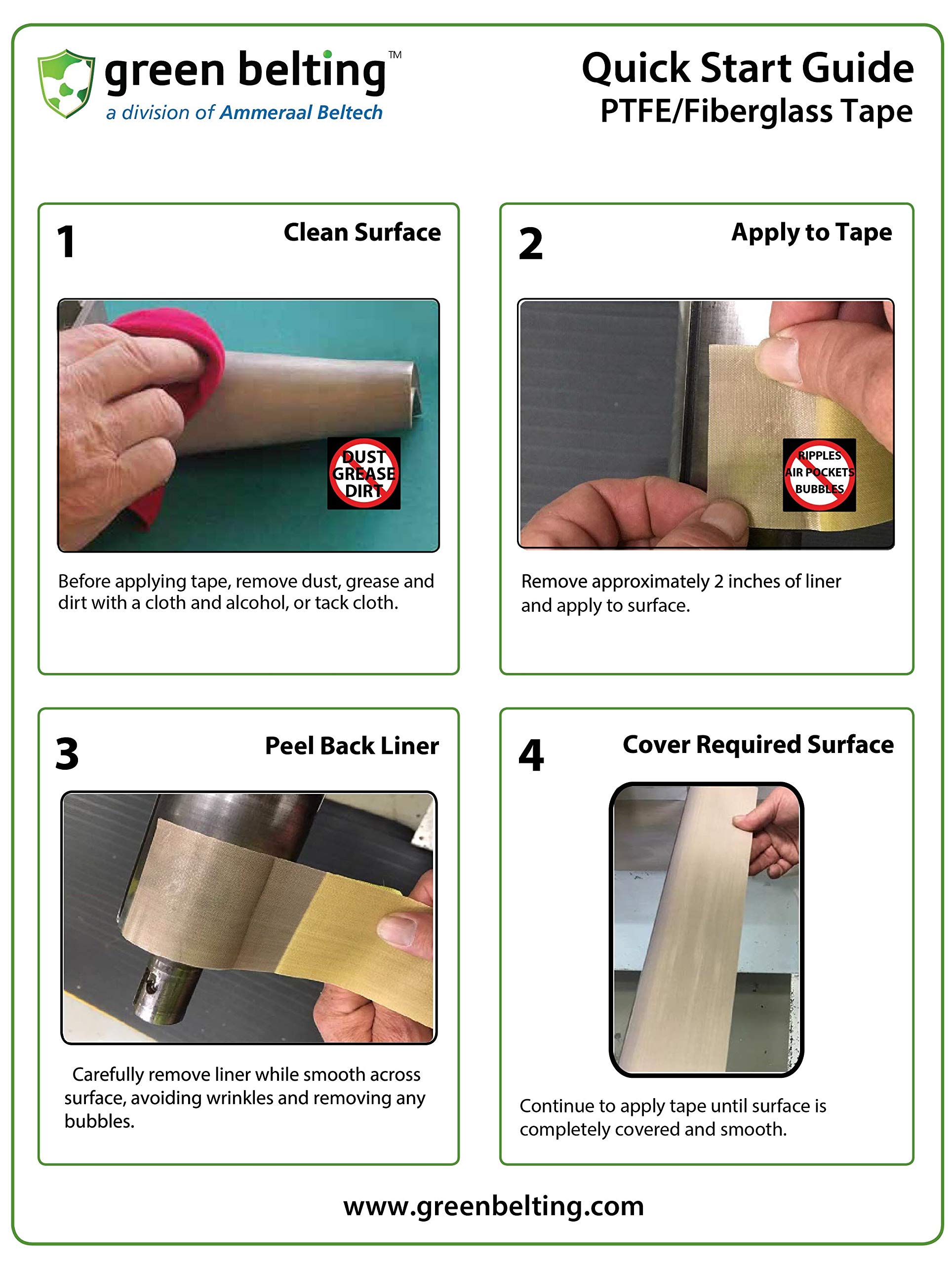 green belting™
a division of Ammeraal Beltech

Quick Start Guide
PTFE/Fiberglass Tape

1
Clean Surface

DUST
GREASE
DIRT

Before applying tape, remove dust, grease and dirt with a cloth and alcohol, or tack cloth.

2
Apply to Tape

RIPPLES
AIR POCKETS
BUBBLES

Remove approximately 2 inches of liner and apply to surface.

3
Peel Back Liner

Carefully remove liner while smooth across surface, avoiding wrinkles and removing any bubbles.

4
Cover Required Surface

Continue to apply tape until surface is completely covered and smooth.

www.greenbelting.com