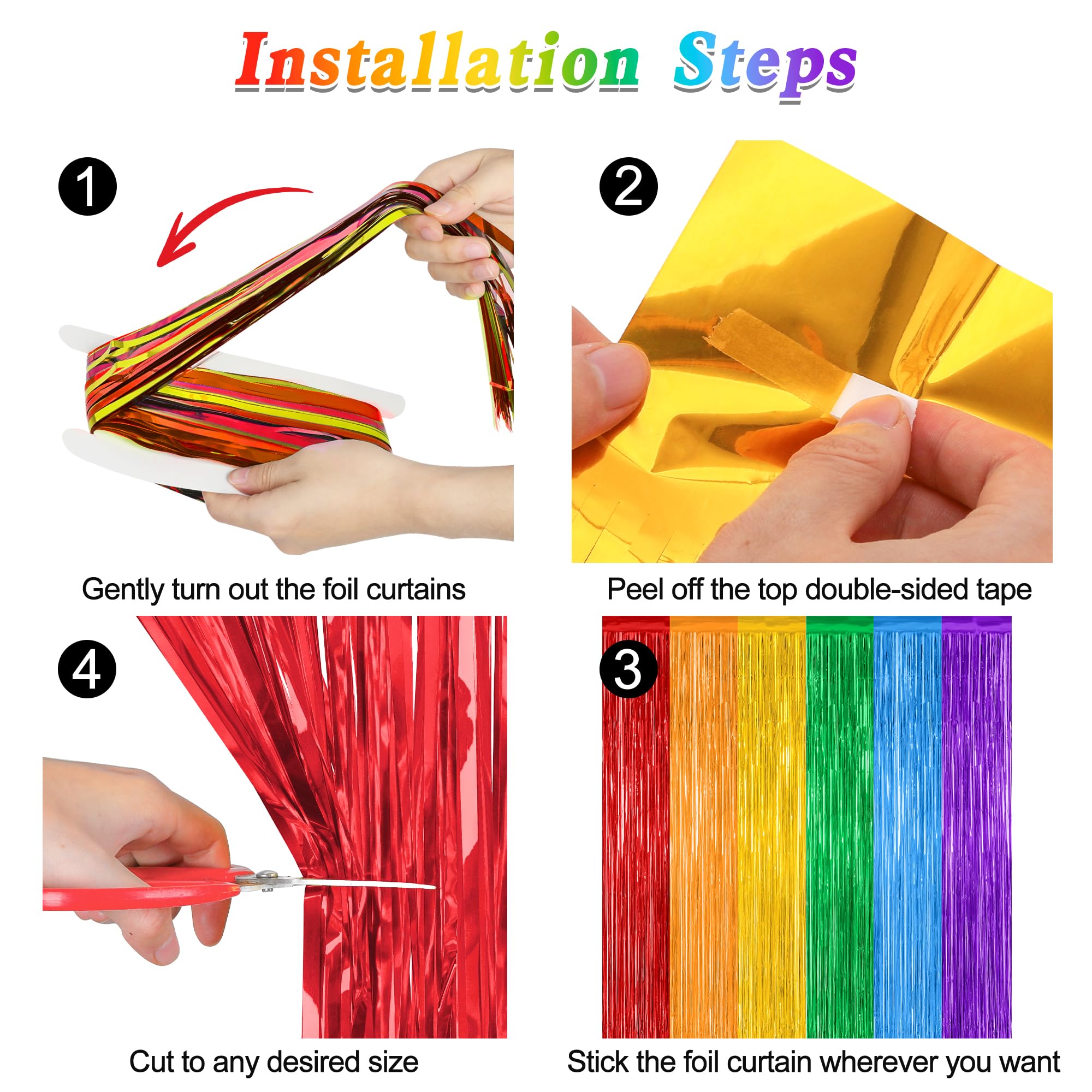 Installation Steps

1

Gently turn out the foil curtains

2

Peel off the top double-sided tape

4

Cut to any desired size

3

Stick the foil curtain wherever you want