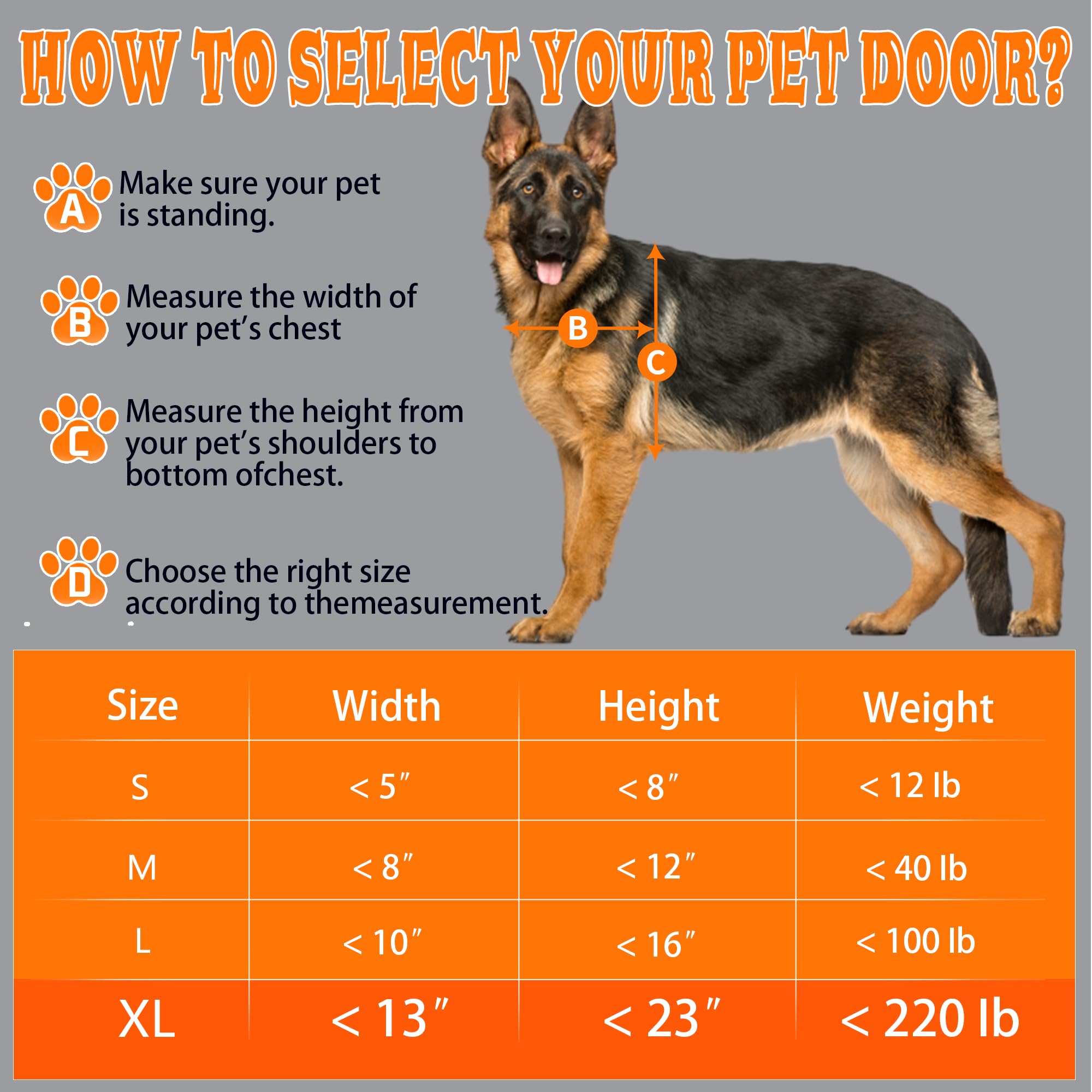 HOW TO SELECT YOUR PET DOOR?

A Make sure your pet is standing.

B Measure the width of your pet's chest

C Measure the height from your pet's shoulders to bottom ofchest.

D Choose the right size according to themeasurement.

B

C

| Size | Width | Height | Weight |
|---|---|---|---|
| S | < 5″ | < 8″ | < 12 lb |
| M | < 8″ | < 12″ | < 40 lb |
| L | < 10″ | < 16″ | < 100 lb |
| XL | < 13″ | < 23″ | < 220 lb |