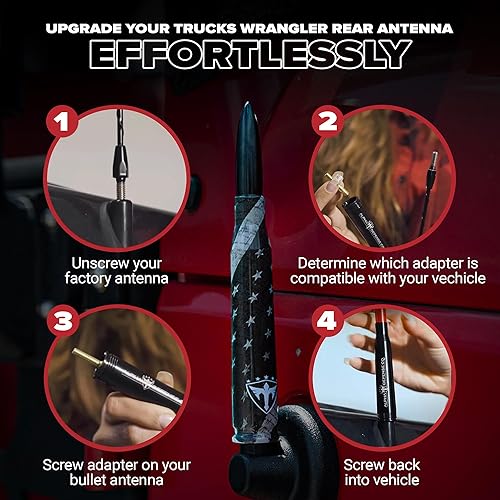 UPGRADE YOUR TRUCKS WRANGLER REAR ANTENNA

EFFORTLESSLY

1

Unscrew your factory antenna

2

Determine which adapter is compatible with your vechicle

3

Screw adapter on your bullet antenna

4

Screw back into vehicle