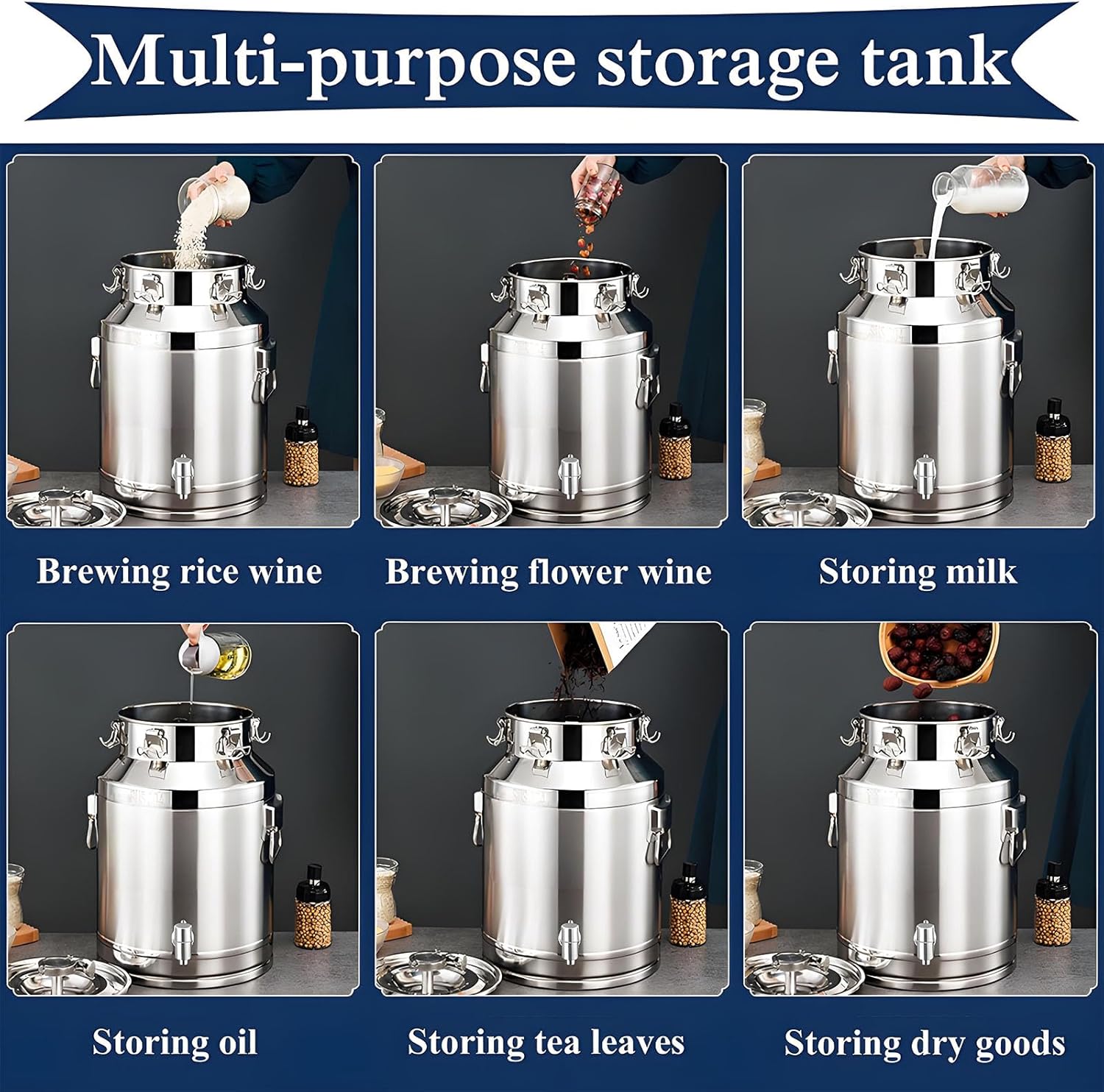 Multi-purpose storage tank

Brewing rice wine

Brewing flower wine

Storing milk

Storing oil

Storing tea leaves

Storing dry goods