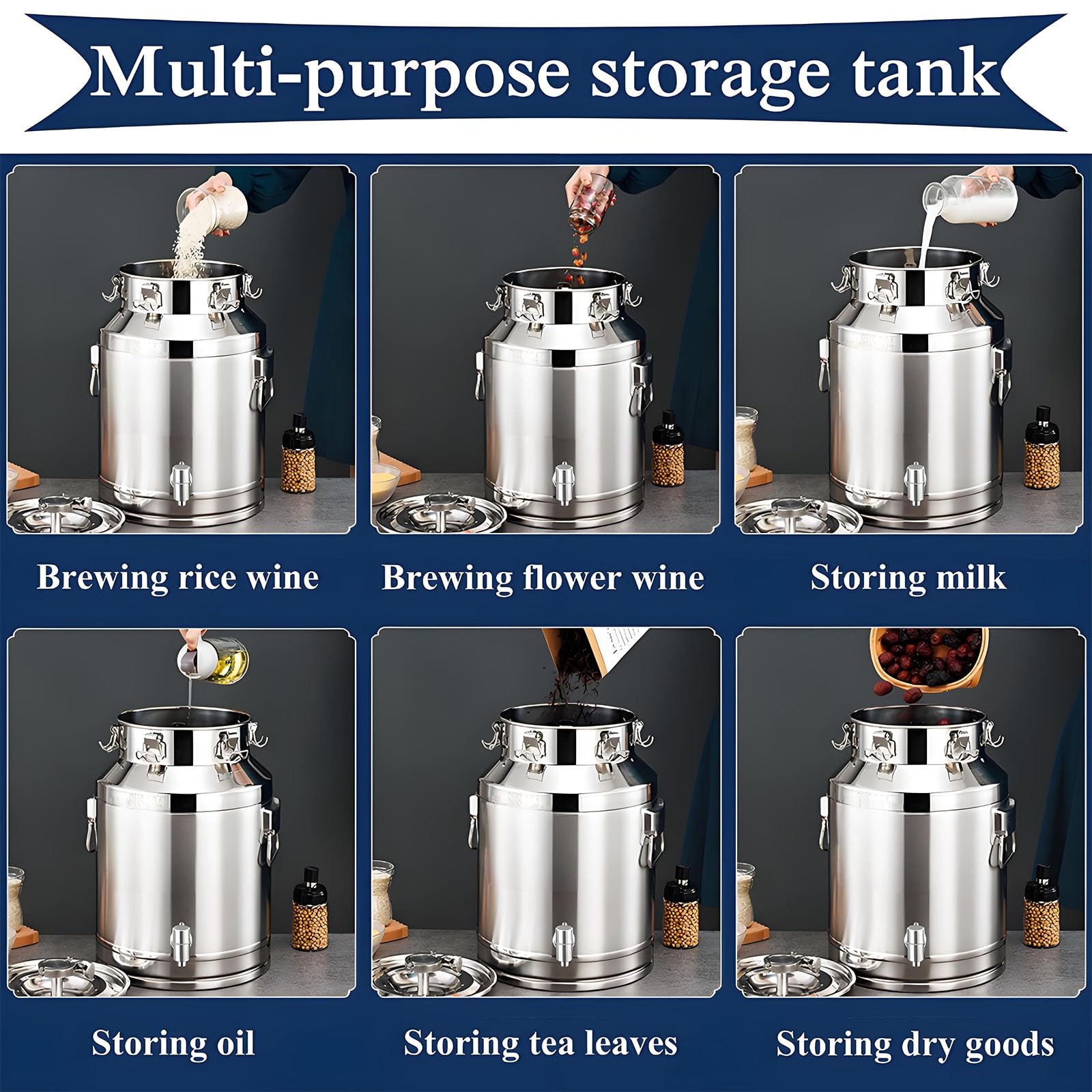 Multi-purpose storage tank

Brewing rice wine

Brewing flower wine

Storing milk

Storing oil

Storing tea leaves

Storing dry goods