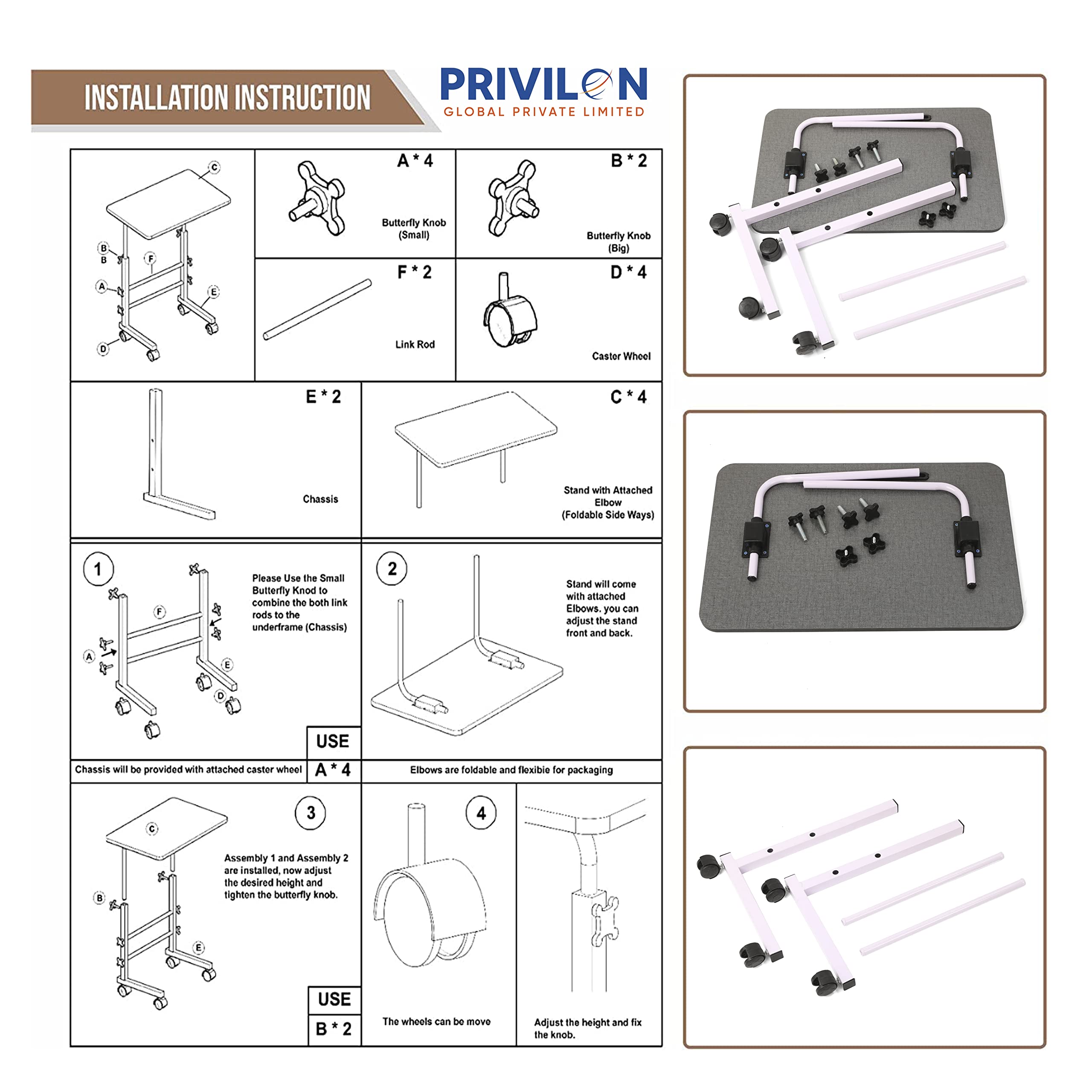 INSTALLATION INSTRUCTION

PRIVILON
GLOBAL PRIVATE LIMITED

C
B
B
F
A
E
D

A * 4
Butterfly Knob (Small)

B * 2
Butterfly Knob (Big)

F * 2
Link Rod

D * 4
Caster Wheel

E * 2
Chassis

C * 4
Stand with Attached Elbow (Foldable Side Ways)

1
F
A
E
D
Please Use the Small Butterfly Knod to combine the both link rods to the underframe (Chassis)

USE
A * 4

Chassis will be provided with attached caster wheel

2
Stand will come with attached Elbows. you can adjust the stand front and back.

Elbows are foldable and flexibie for packaging

3
C
B
E
Assembly 1 and Assembly 2 are installed, now adjust the desired height and tighten the butterfly knob.

USE
B * 2

4
The wheels can be move

Adjust the height and fix the knob.