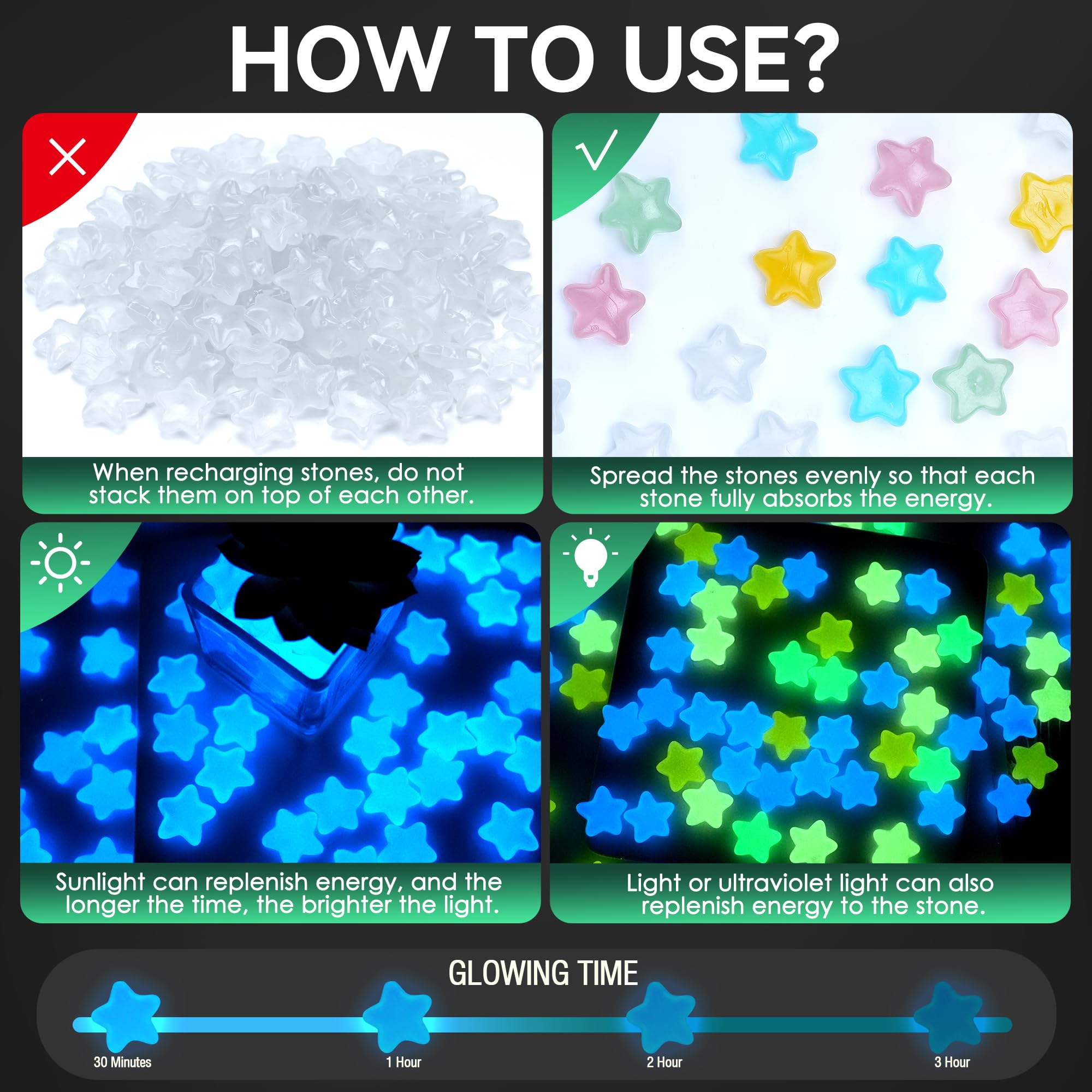 HOW TO USE?

When recharging stones, do not stack them on top of each other.

Spread the stones evenly so that each stone fully absorbs the energy.

Sunlight can replenish energy, and the longer the time, the brighter the light.

Light or ultraviolet light can also replenish energy to the stone.

GLOWING TIME

30 Minutes

1 Hour

2 Hour

3 Hour