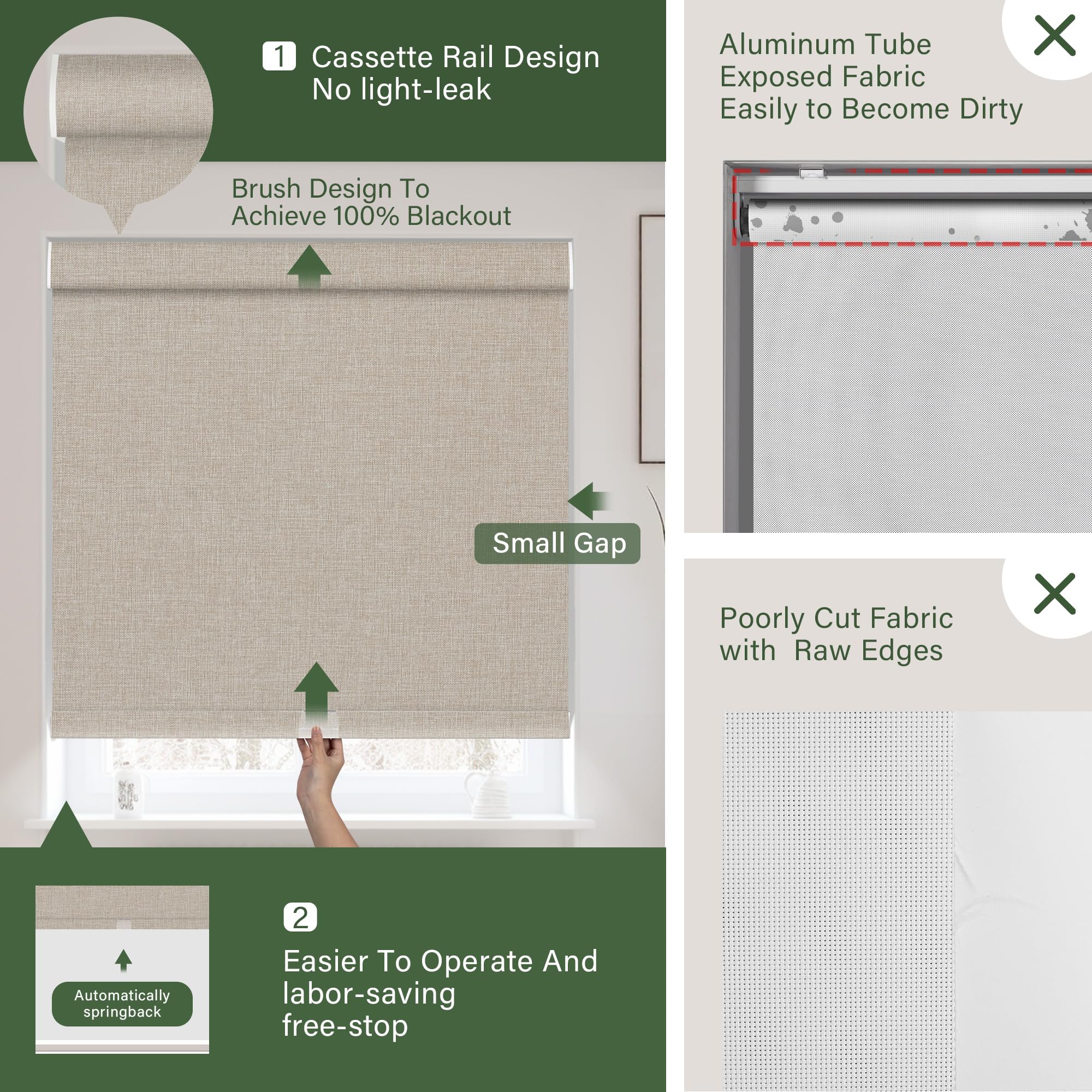 1 Cassette Rail Design
No light-leak

Brush Design To
Achieve 100% Blackout

Small Gap

Automatically springback

2
Easier To Operate And
labor-saving
free-stop

Aluminum Tube
Exposed Fabric
Easily to Become Dirty

Poorly Cut Fabric
with Raw Edges