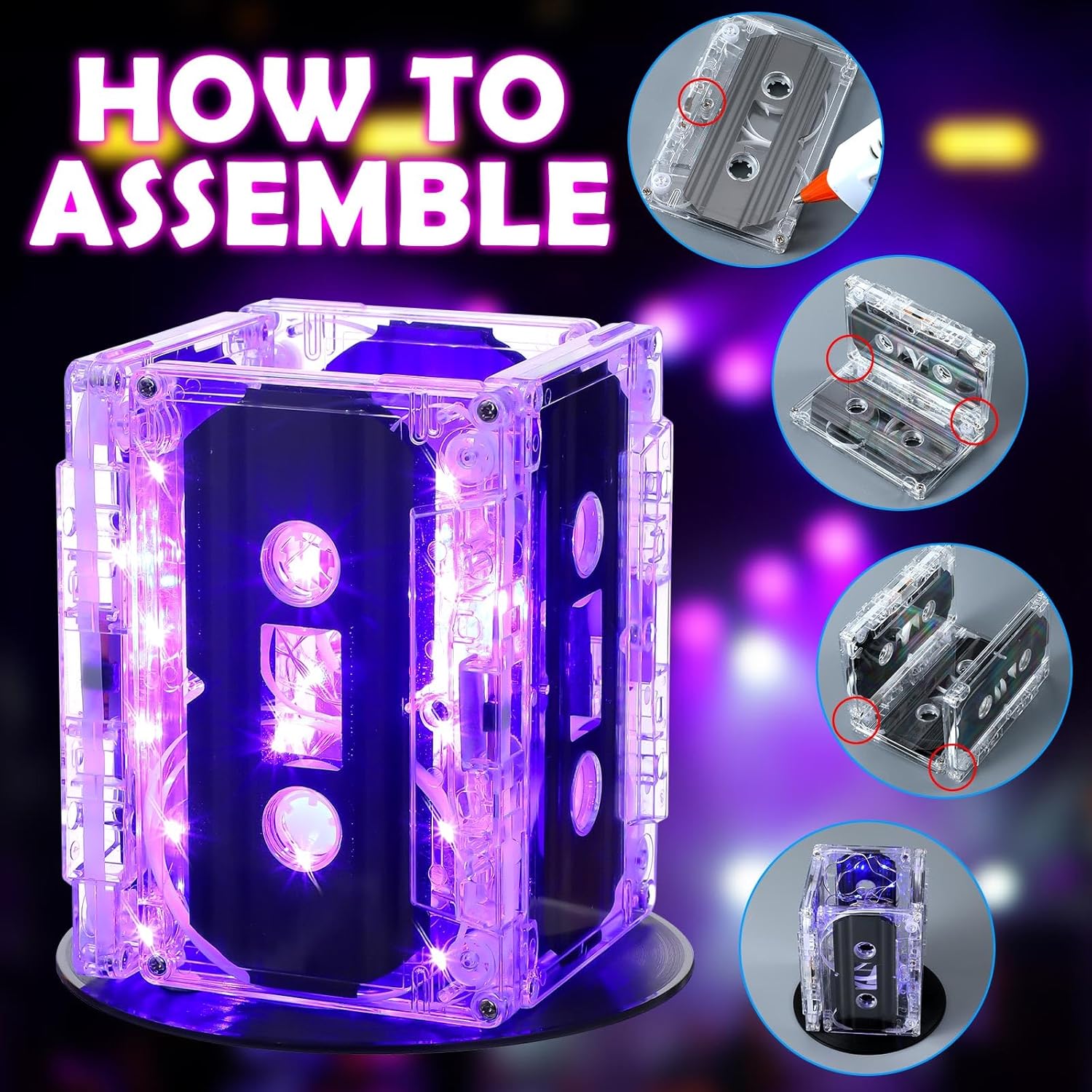 HOW TO ASSEMBLE