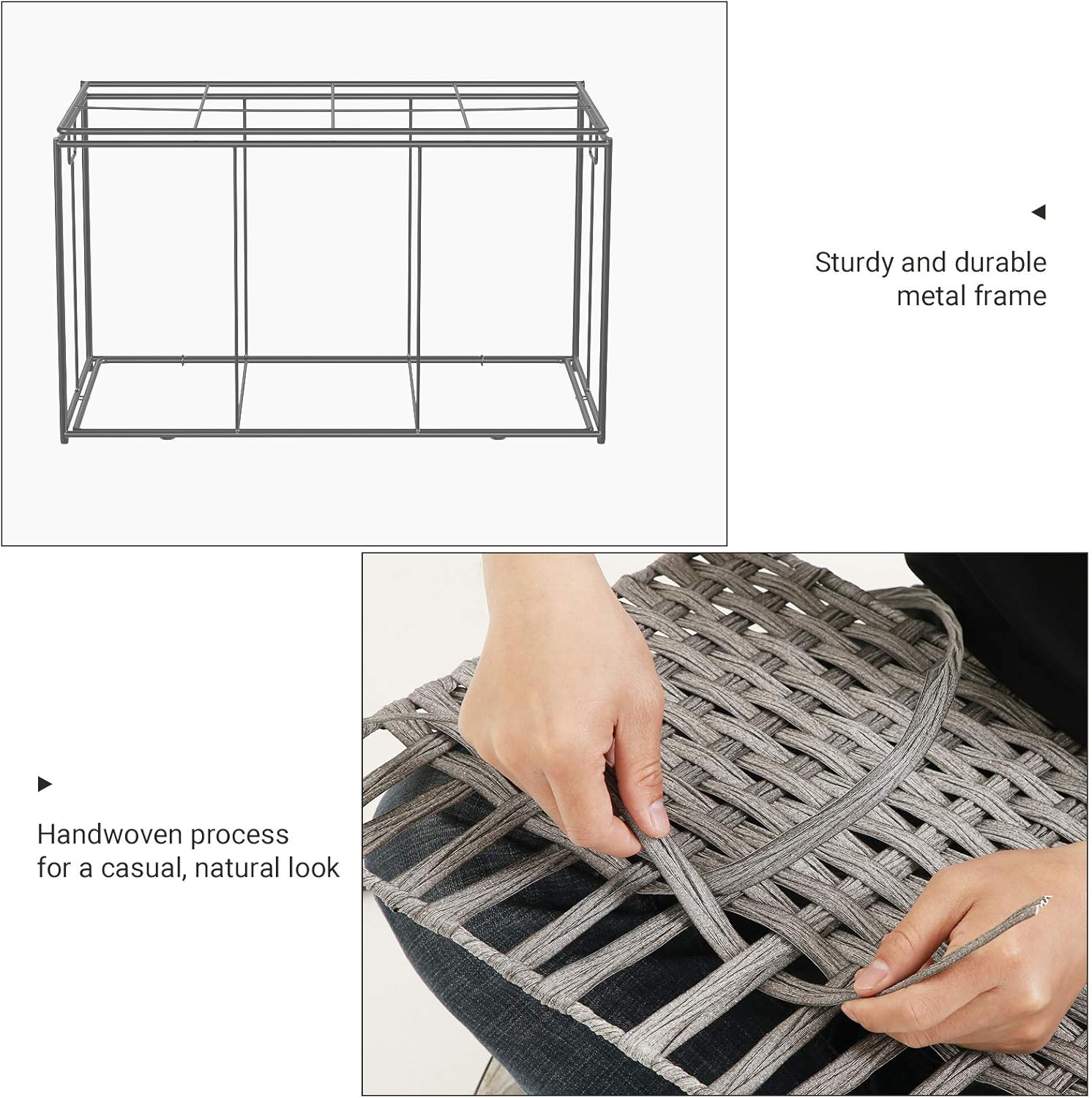 Sturdy and durable metal frame

Handwoven process for a casual, natural look