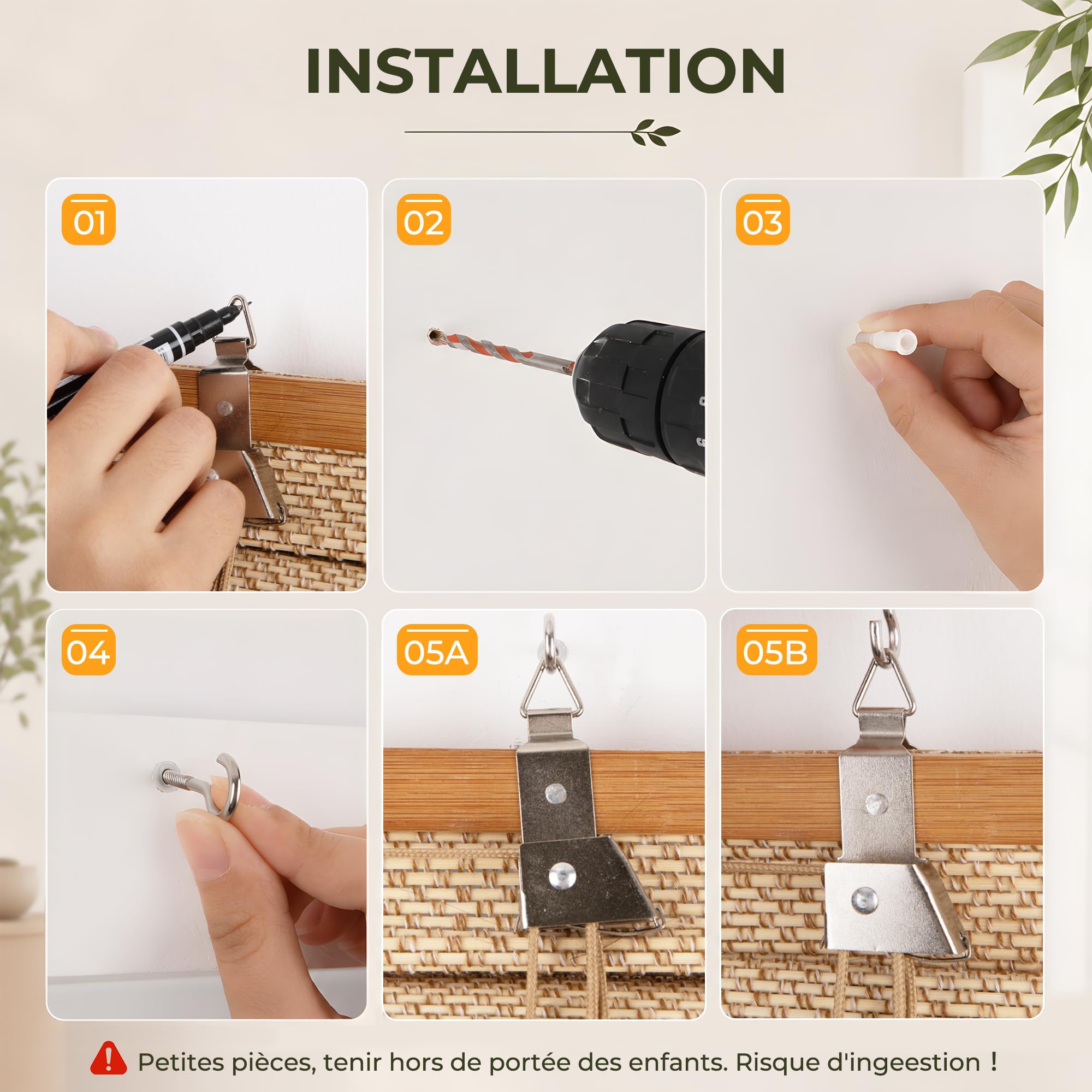 INSTALLATION

01

02

03

04

05A

05B

Petites pièces, tenir hors de portée des enfants. Risque d'ingeestion !