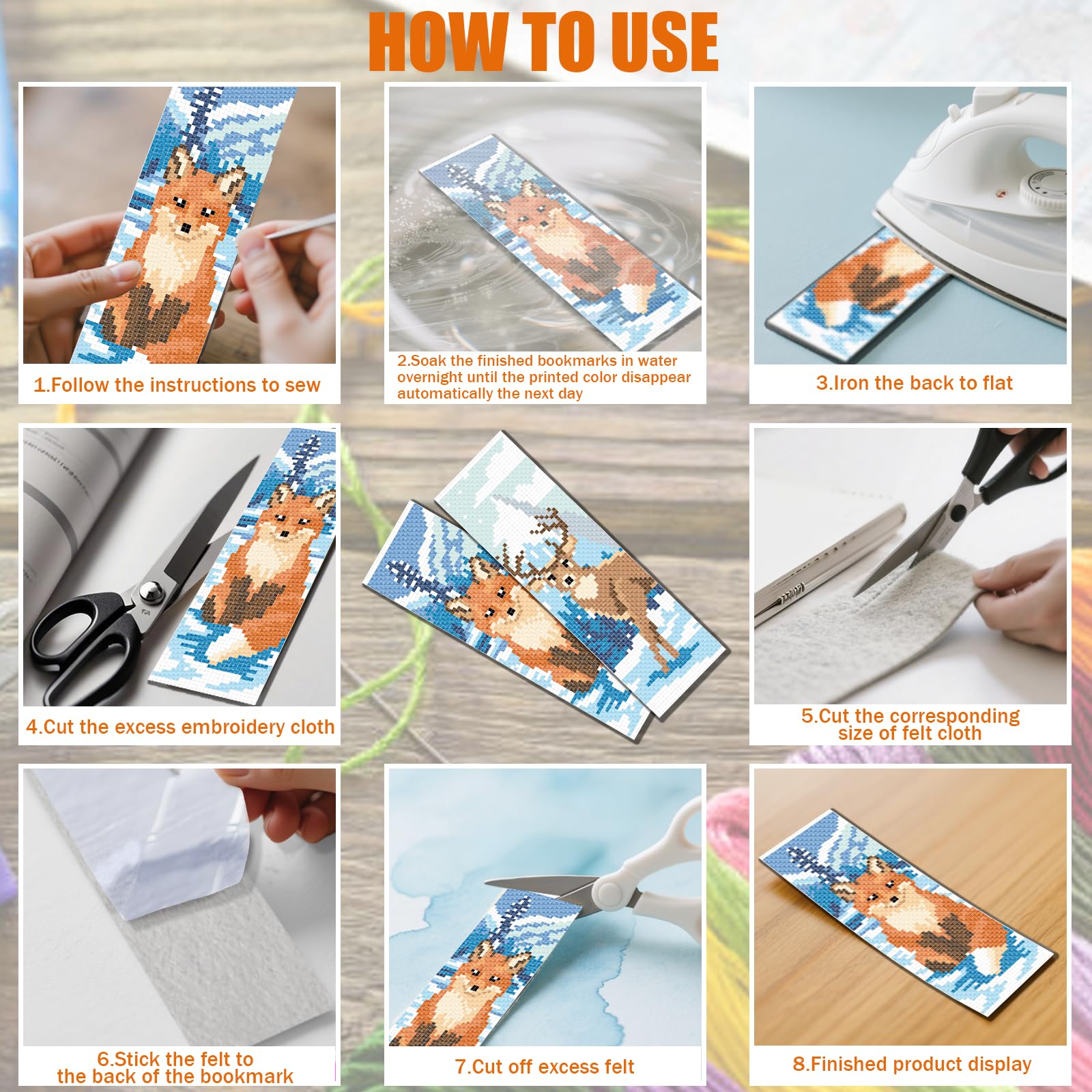 HOW TO USE

1.Follow the instructions to sew

2.Soak the finished bookmarks in water overnight until the printed color disappear automatically the next day

3.Iron the back to flat

4.Cut the excess embroidery cloth

5.Cut the corresponding size of felt cloth

6.Stick the felt to the back of the bookmark

7.Cut off excess felt

8.Finished product display