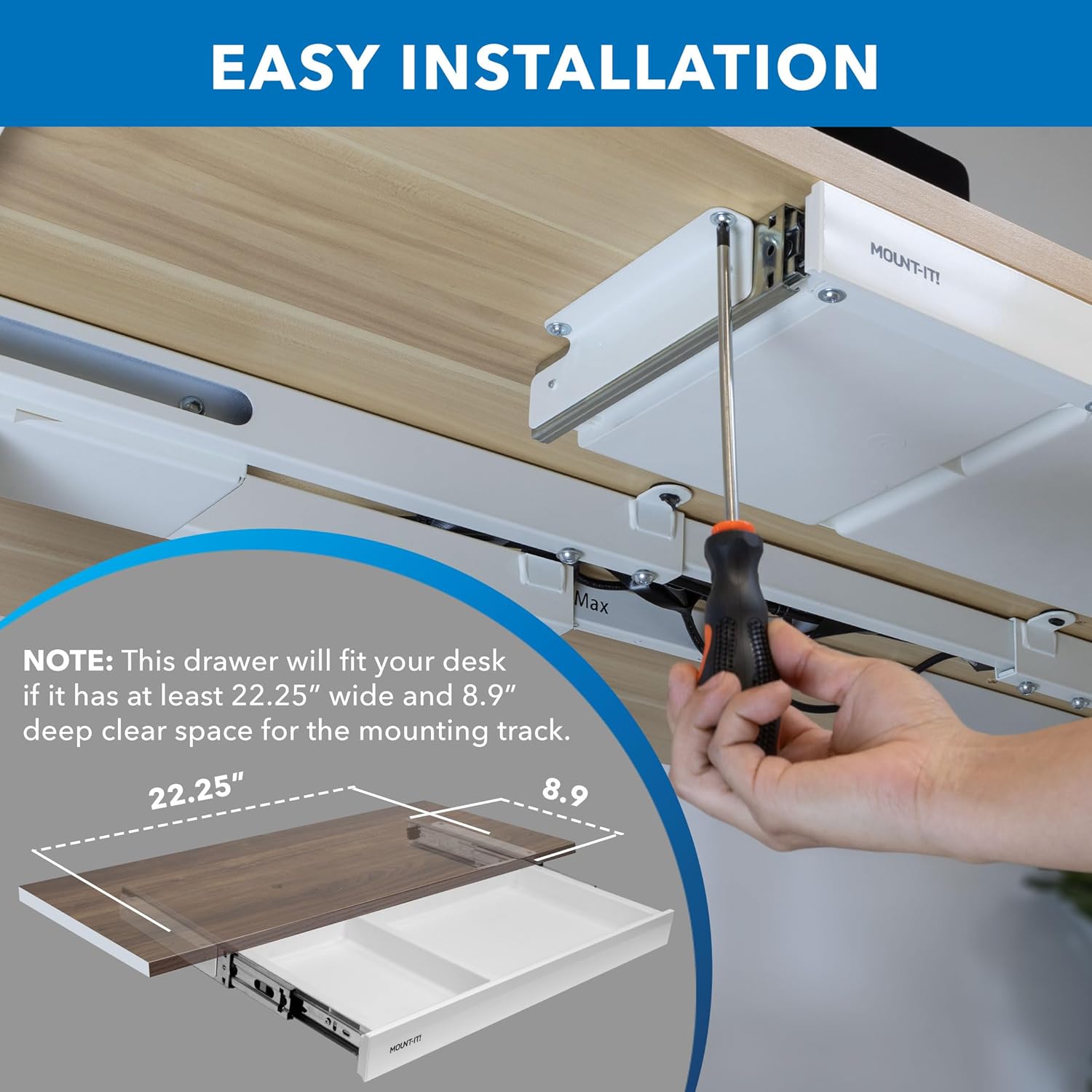 EASY INSTALLATION

MOUNT-IT!

Max

NOTE: This drawer will fit your desk if it has at least 22.25" wide and 8.9" deep clear space for the mounting track.

22.25"

8.9

MOUNT-IT!