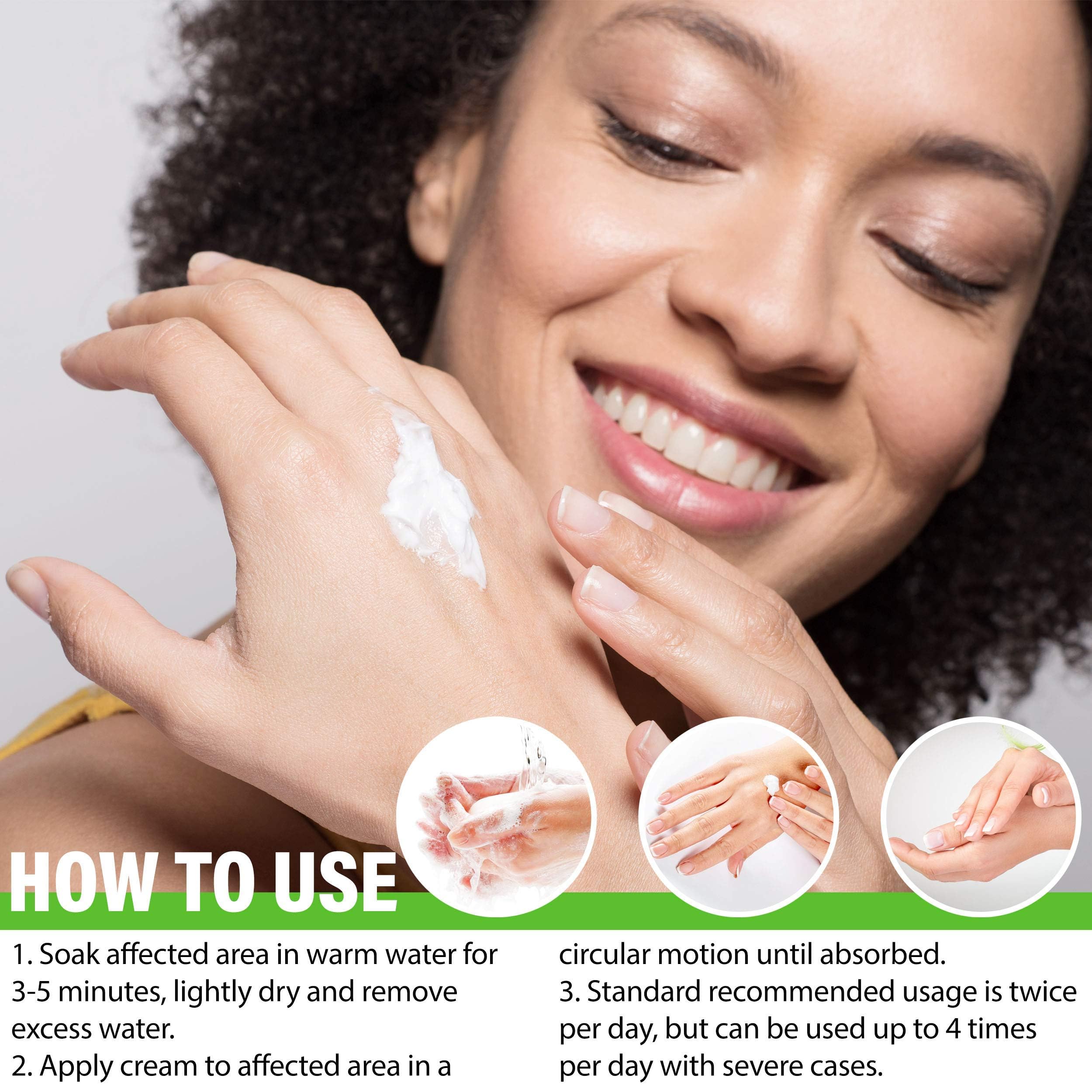 HOW TO USE

1. Soak affected area in warm water for 3-5 minutes, lightly dry and remove excess water.
2. Apply cream to affected area in a circular motion until absorbed.
3. Standard recommended usage is twice per day, but can be used up to 4 times per day with severe cases.