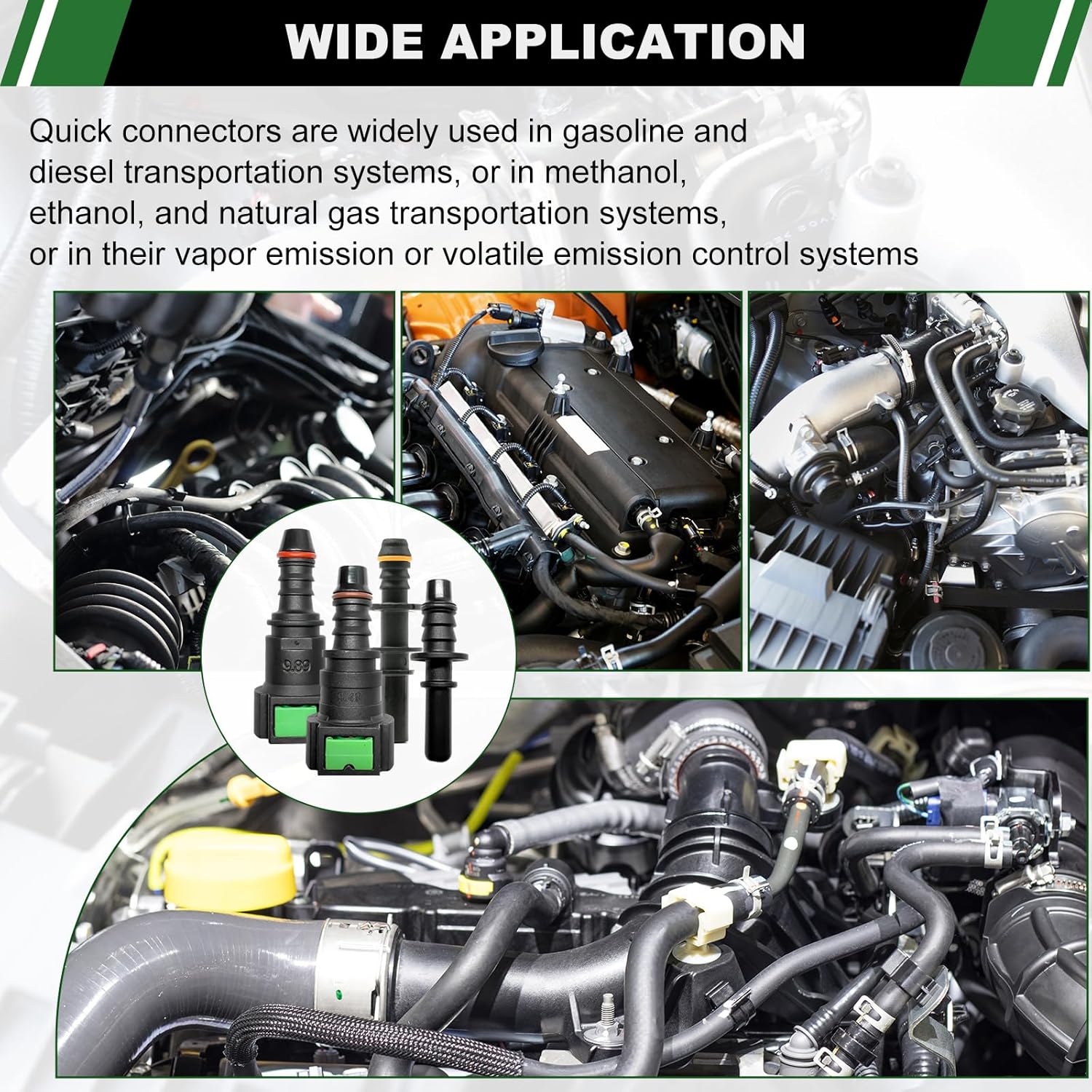 WIDE APPLICATION

Quick connectors are widely used in gasoline and diesel transportation systems, or in methanol, ethanol, and natural gas transportation systems, or in their vapor emission or volatile emission control systems

9.89