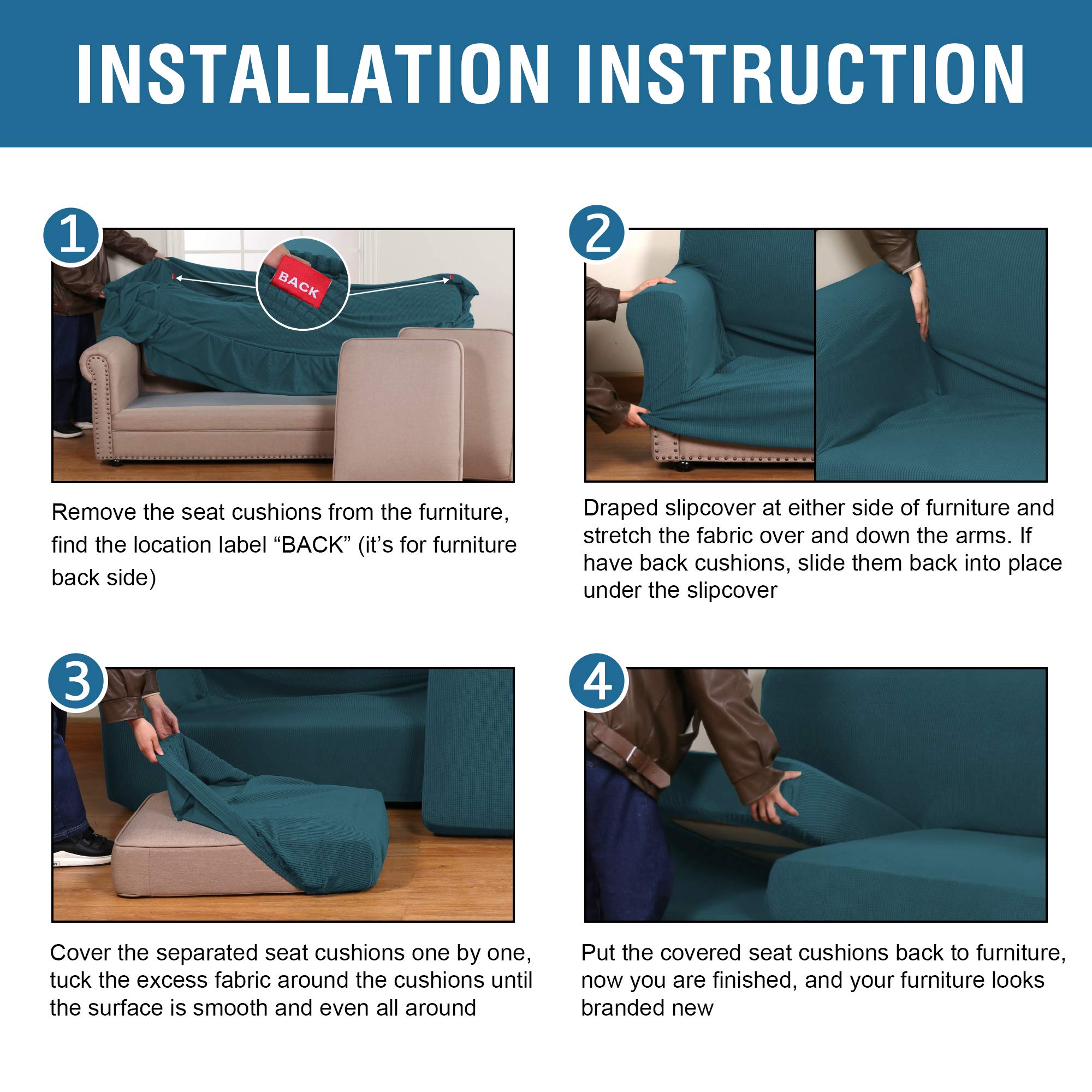 INSTALLATION INSTRUCTION

1

BACK

Remove the seat cushions from the furniture, find the location label “BACK” (it’s for furniture back side)

2

Draped slipcover at either side of furniture and stretch the fabric over and down the arms. If have back cushions, slide them back into place under the slipcover

3

Cover the separated seat cushions one by one, tuck the excess fabric around the cushions until the surface is smooth and even all around

4

Put the covered seat cushions back to furniture, now you are finished, and your furniture looks branded new