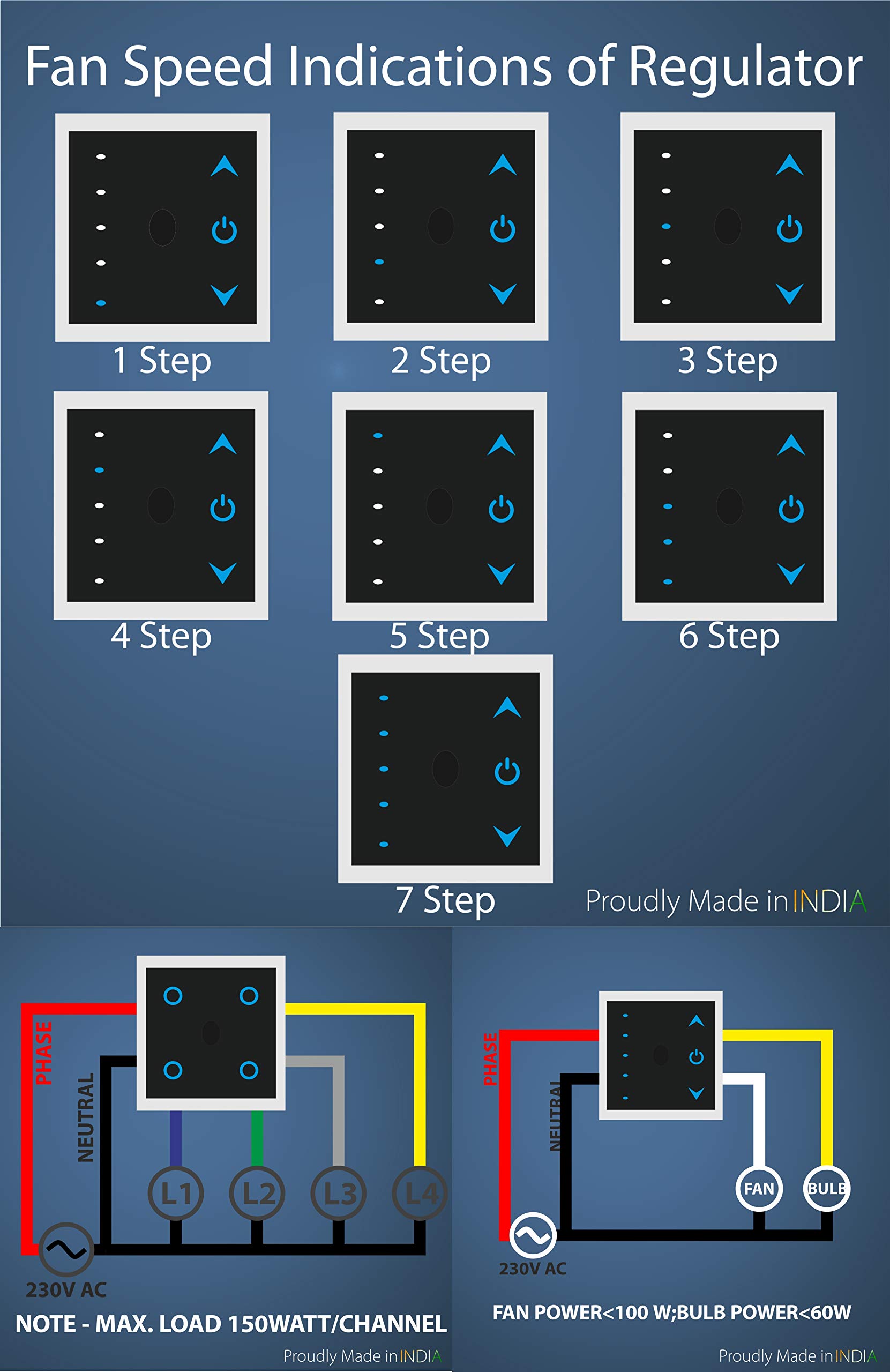 Fan Speed Indications of Regulator

1 Step

2 Step

3 Step

4 Step

5 Step

6 Step

7 Step

Proudly Made in INDIA

PHASE

NEUTRAL

L1 L2 L3 L4

230V AC

NOTE - MAX. LOAD 150WATT/CHANNEL

Proudly Made in INDIA

PHASE

NEUTRAL

FAN

BULB

230V AC

FAN POWER<100 W;BULB POWER<60W

Proudly Made in INDIA