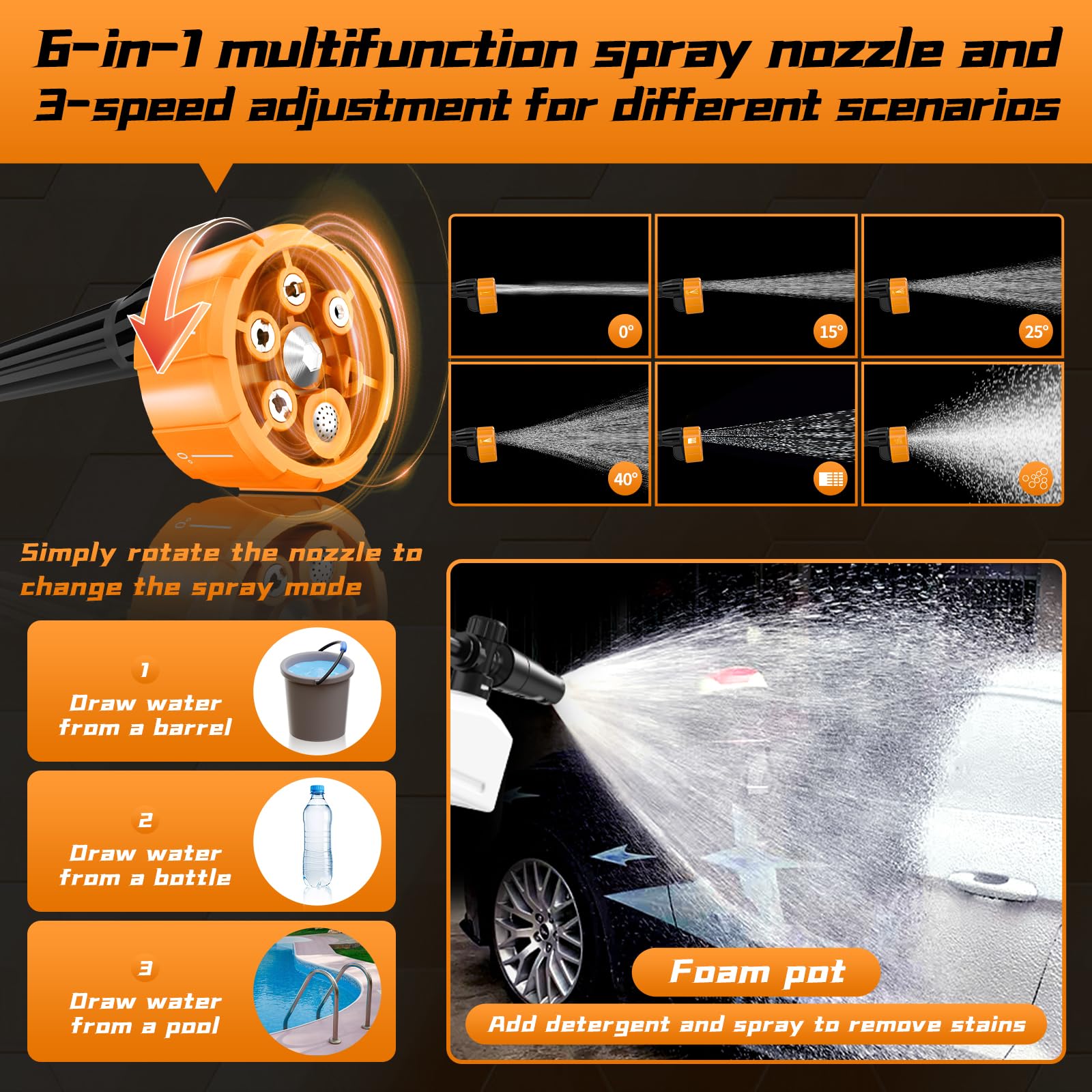 6-in-1 multifunction spray nozzle and 3-speed adjustment for different scenarios

0°

15°

25°

40°

Simply rotate the nozzle to change the spray mode

1
Draw water from a barrel

2
Draw water from a bottle

3
Draw water from a pool

Foam pot

Add detergent and spray to remove stains