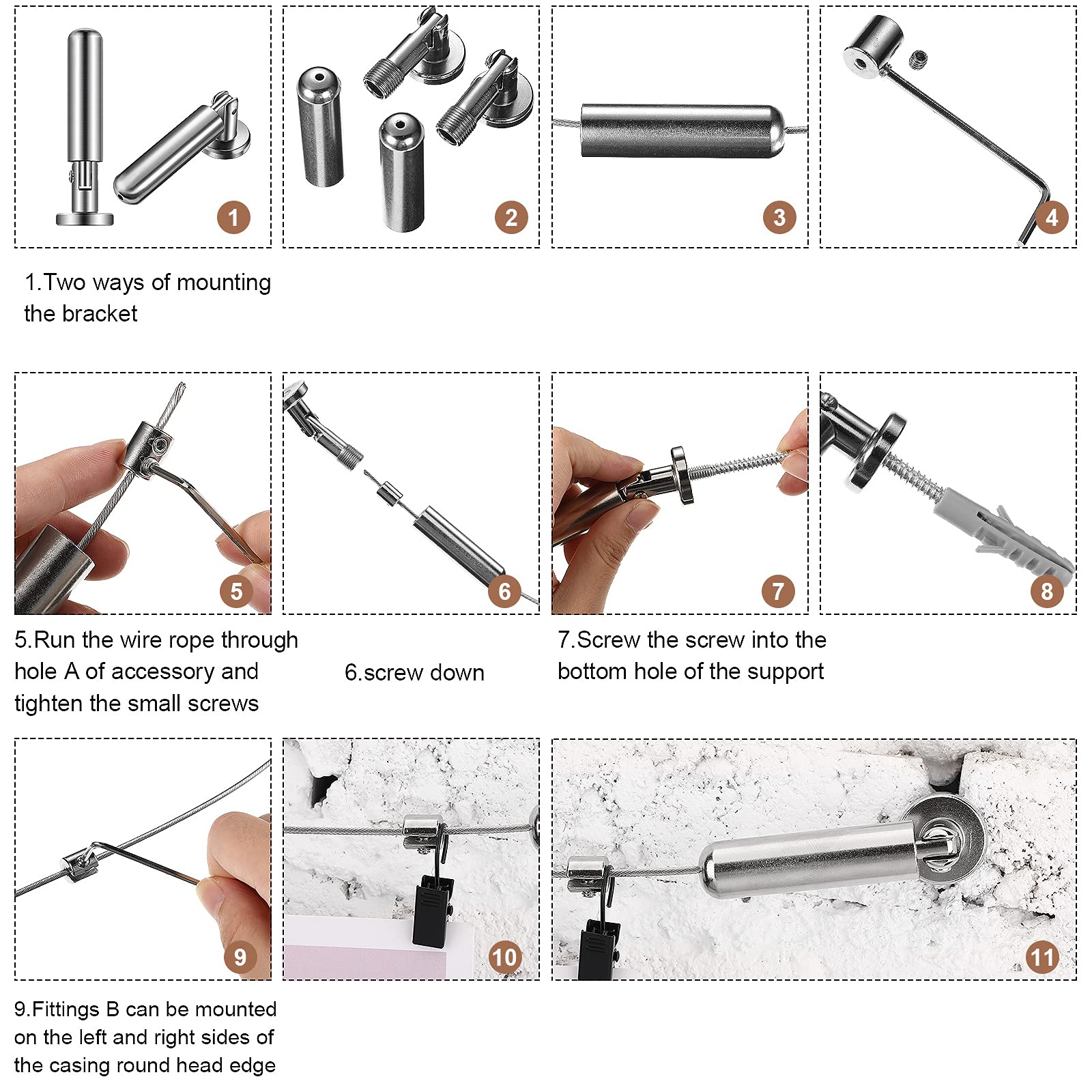 1

2

3

4

1.Two ways of mounting the bracket

5

6

7

8

5.Run the wire rope through hole A of accessory and tighten the small screws

6.screw down

7.Screw the screw into the bottom hole of the support

9

10

11

9.Fittings B can be mounted on the left and right sides of the casing round head edge