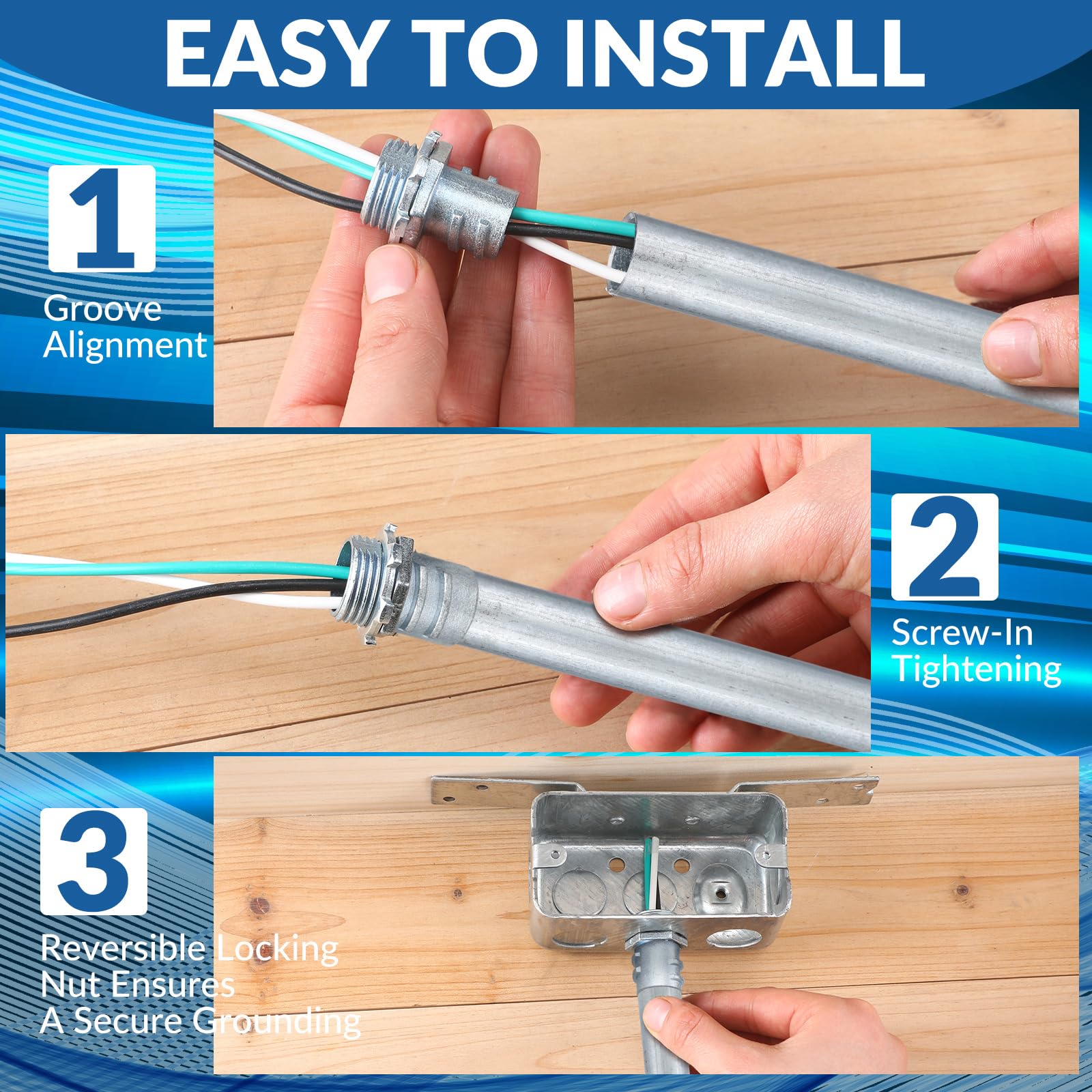 EASY TO INSTALL

1

Groove Alignment

2

Screw-In Tightening

3

Reversible Locking Nut Ensures A Secure Grounding