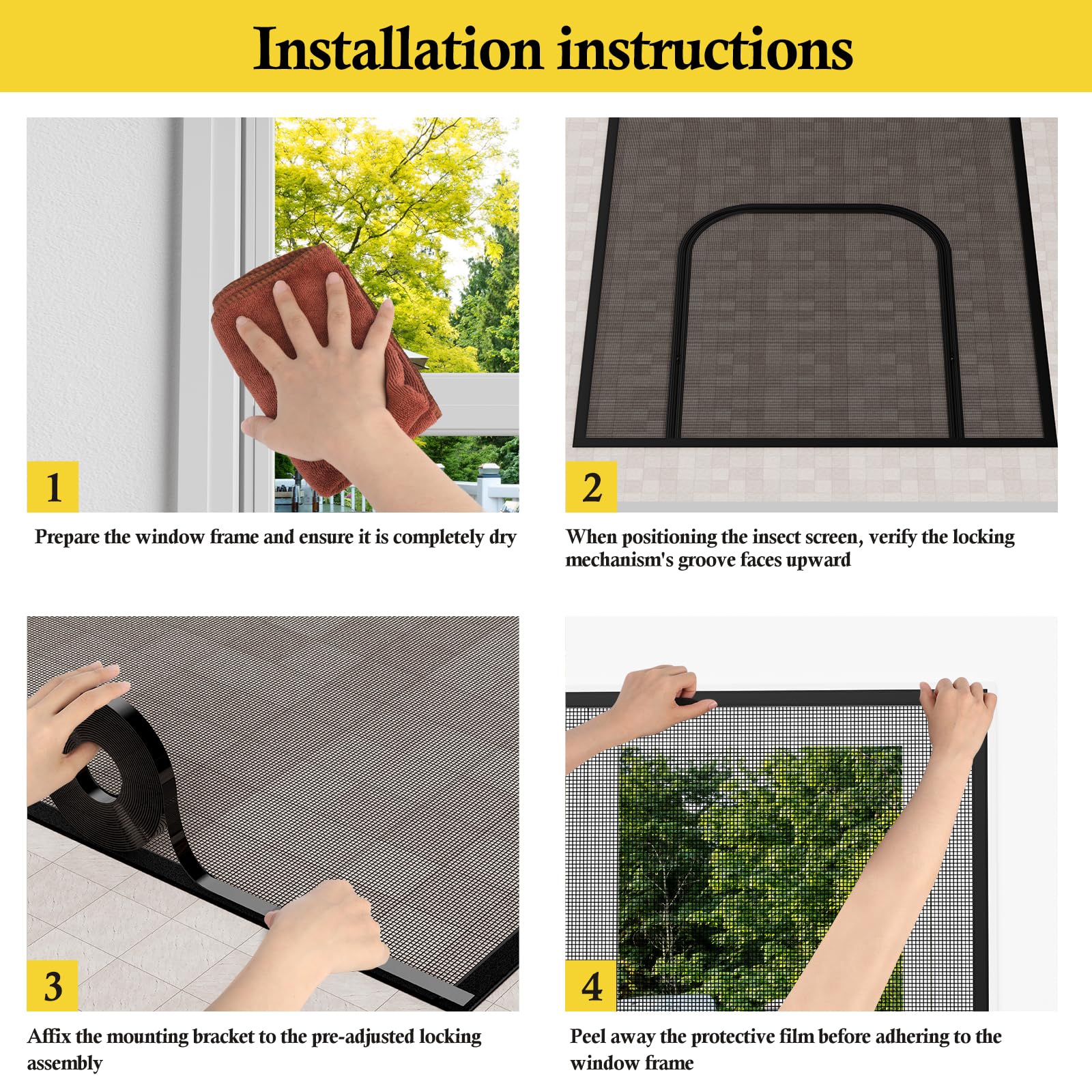 Installation instructions

1

Prepare the window frame and ensure it is completely dry

2

When positioning the insect screen, verify the locking mechanism's groove faces upward

3

Affix the mounting bracket to the pre-adjusted locking assembly

4

Peel away the protective film before adhering to the window frame