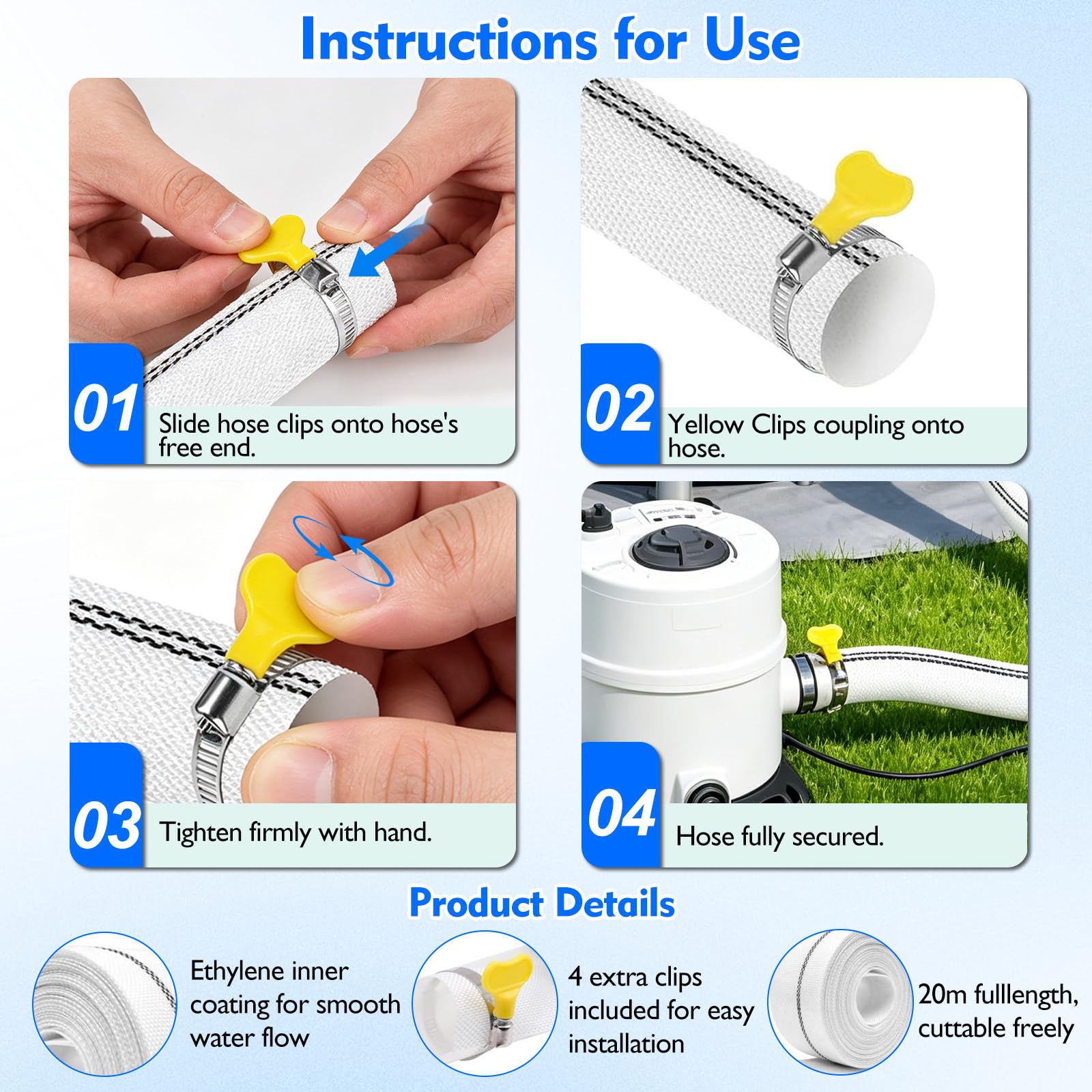 Instructions for Use

01 Slide hose clips onto hose's free end.

02 Yellow Clips coupling onto hose.

03 Tighten firmly with hand.

04 Hose fully secured.

Product Details

Ethylene inner coating for smooth water flow

4 extra clips included for easy installation

20m fulllength, cuttable freely