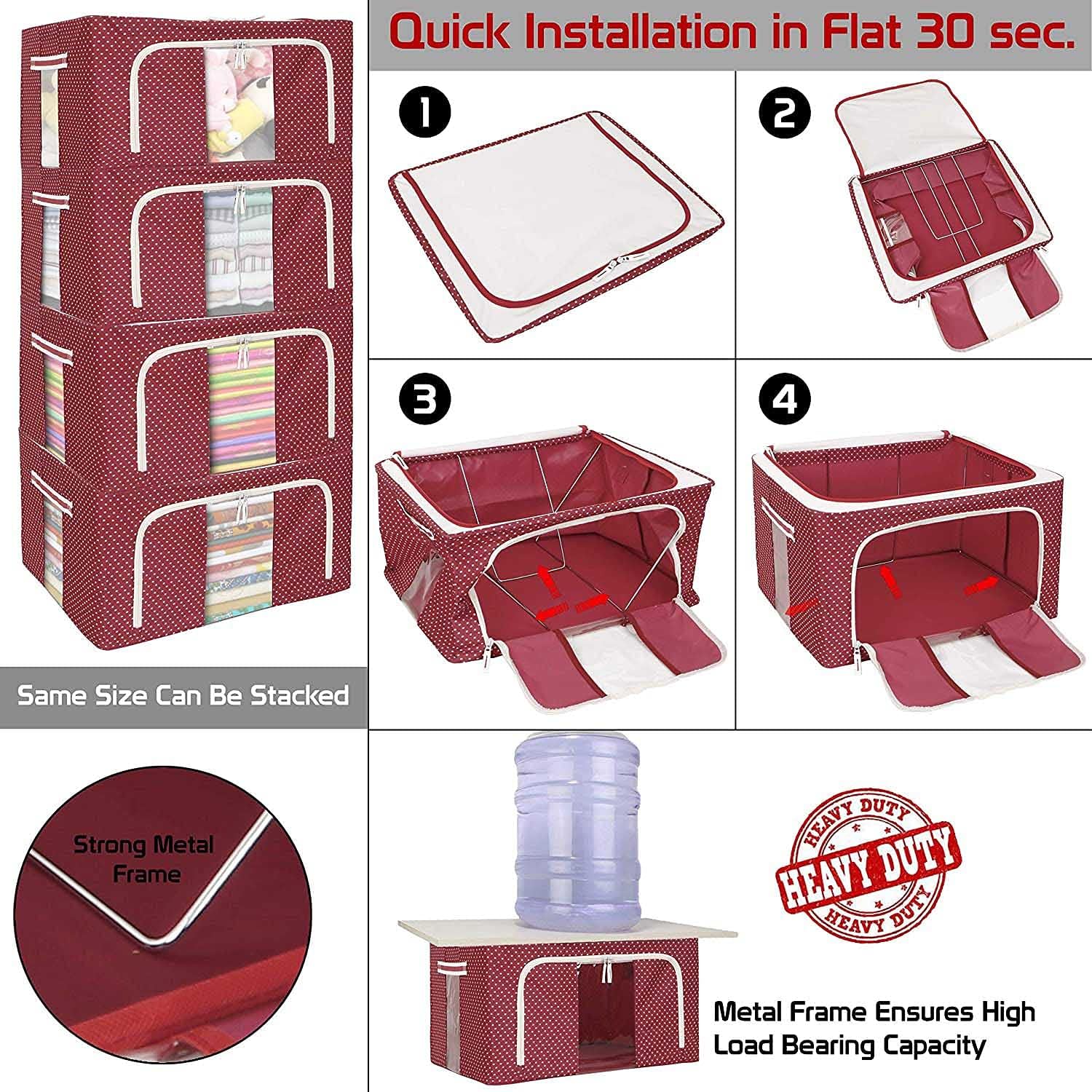 Quick Installation in Flat 30 sec.

1

2

3

4

Same Size Can Be Stacked

Strong Metal Frame

HEAVY DUTY
HEAVY DUTY
HEAVY DUTY

Metal Frame Ensures High Load Bearing Capacity