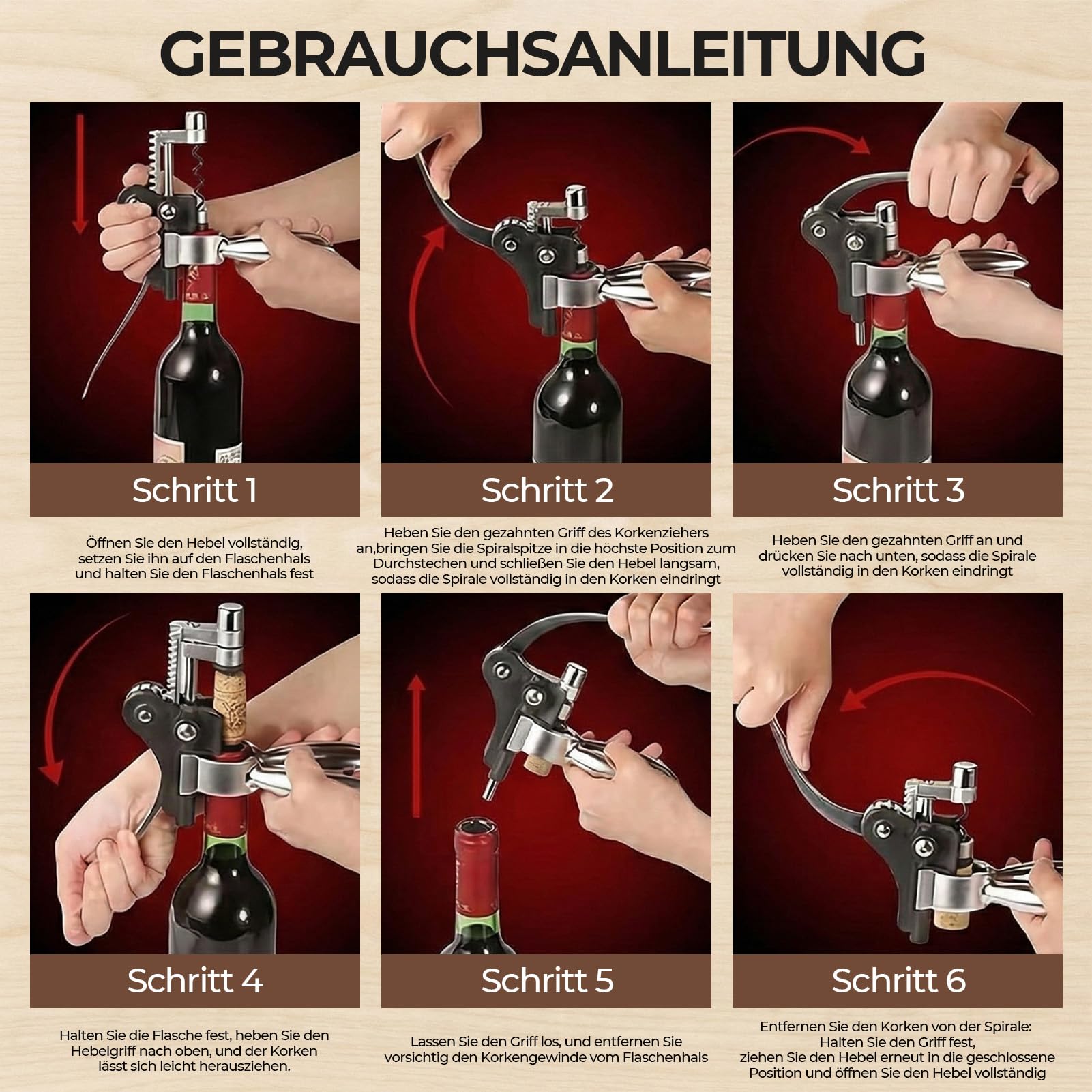 GEBRAUCHSANLEITUNG

Schritt 1

Öffnen Sie den Hebel vollständig, setzen Sie ihn auf den Flaschenhals und halten Sie den Flaschenhals fest

Schritt 2

Heben Sie den gezahnten Griff des Korkenziehers an,bringen Sie die Spiralspitze in die höchste Position zum Durchstechen und schließen Sie den Hebel langsam, sodass die Spirale vollständig in den Korken eindringt

Schritt 3

Heben Sie den gezahnten Griff an und drücken Sie nach unten, sodass die Spirale vollständig in den Korken eindringt

Schritt 4

Halten Sie die Flasche fest, heben Sie den Hebelgriff nach oben, und der Korken lässt sich leicht herausziehen.

Schritt 5

Lassen Sie den Griff los, und entfernen Sie vorsichtig den Korkengewinde vom Flaschenhals

Schritt 6

Entfernen Sie den Korken von der Spirale: Halten Sie den Griff fest, ziehen Sie den Hebel erneut in die geschlossene Position und öffnen Sie den Hebel vollständig