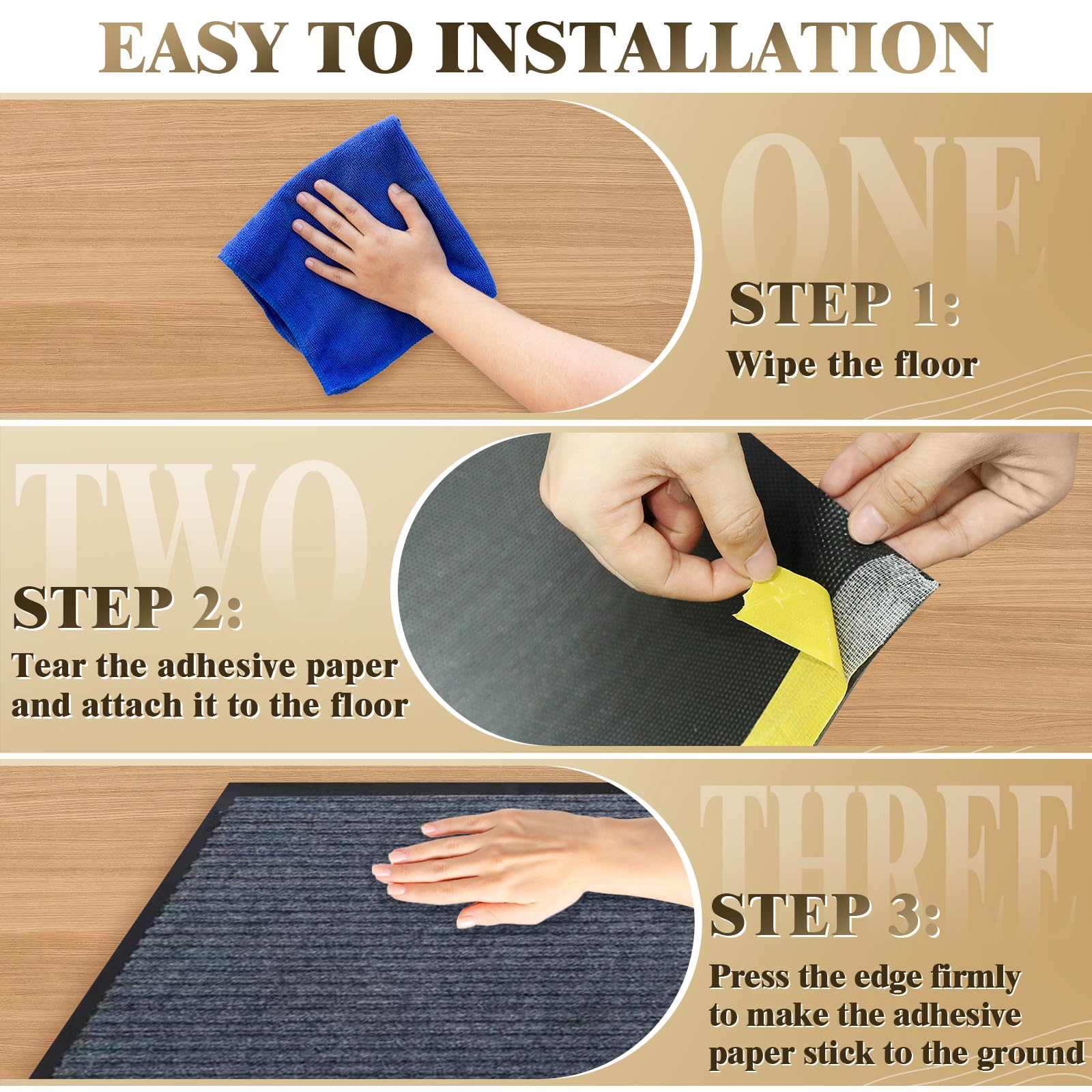 EASY TO INSTALLATION

ONE

STEP 1:

Wipe the floor

TWO

STEP 2:

Tear the adhesive paper and attach it to the floor

THREE

STEP 3:

Press the edge firmly to make the adhesive paper stick to the ground