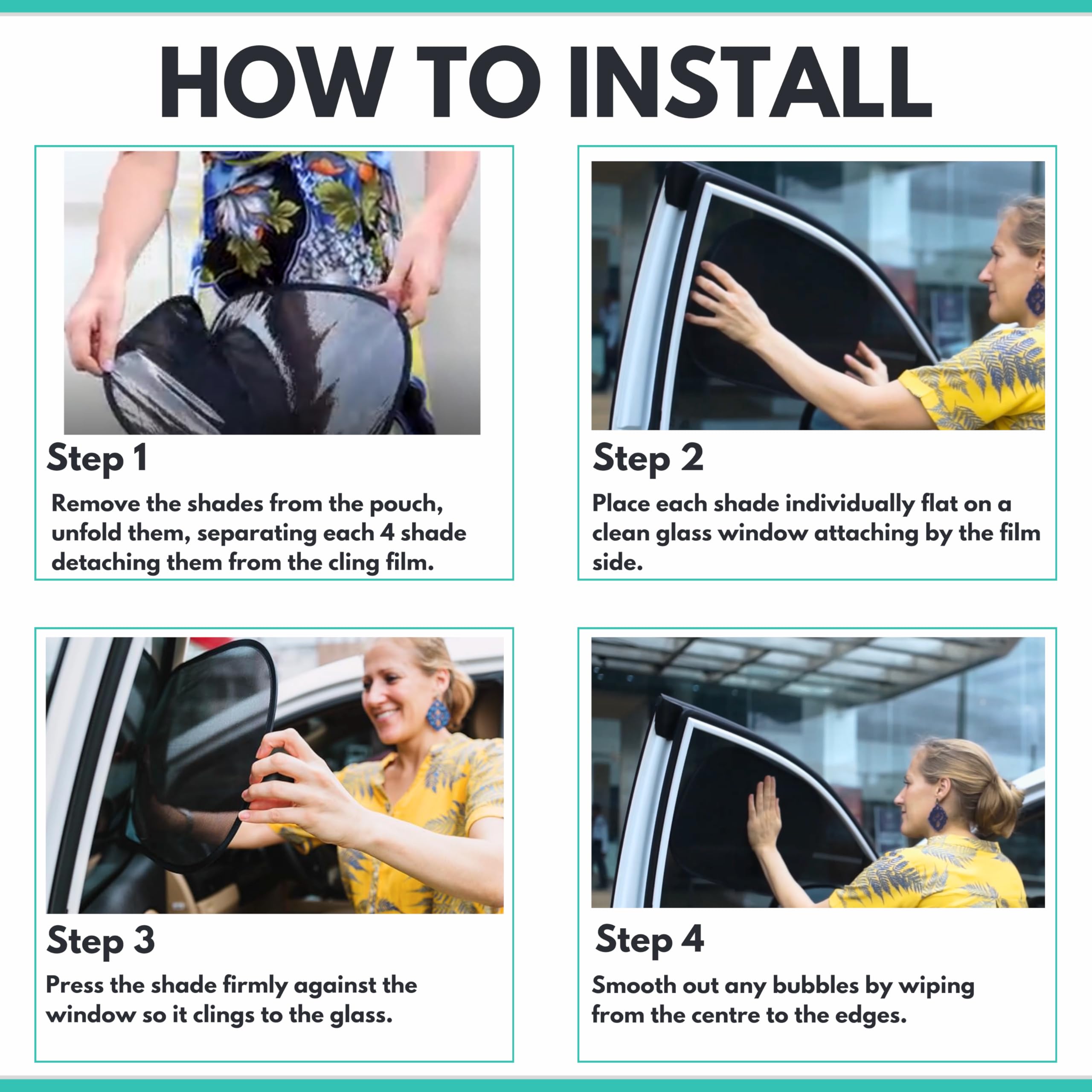 HOW TO INSTALL

Step 1

Remove the shades from the pouch, unfold them, separating each 4 shade detaching them from the cling film.

Step 2

Place each shade individually flat on a clean glass window attaching by the film side.

Step 3

Press the shade firmly against the window so it clings to the glass.

Step 4

Smooth out any bubbles by wiping from the centre to the edges.