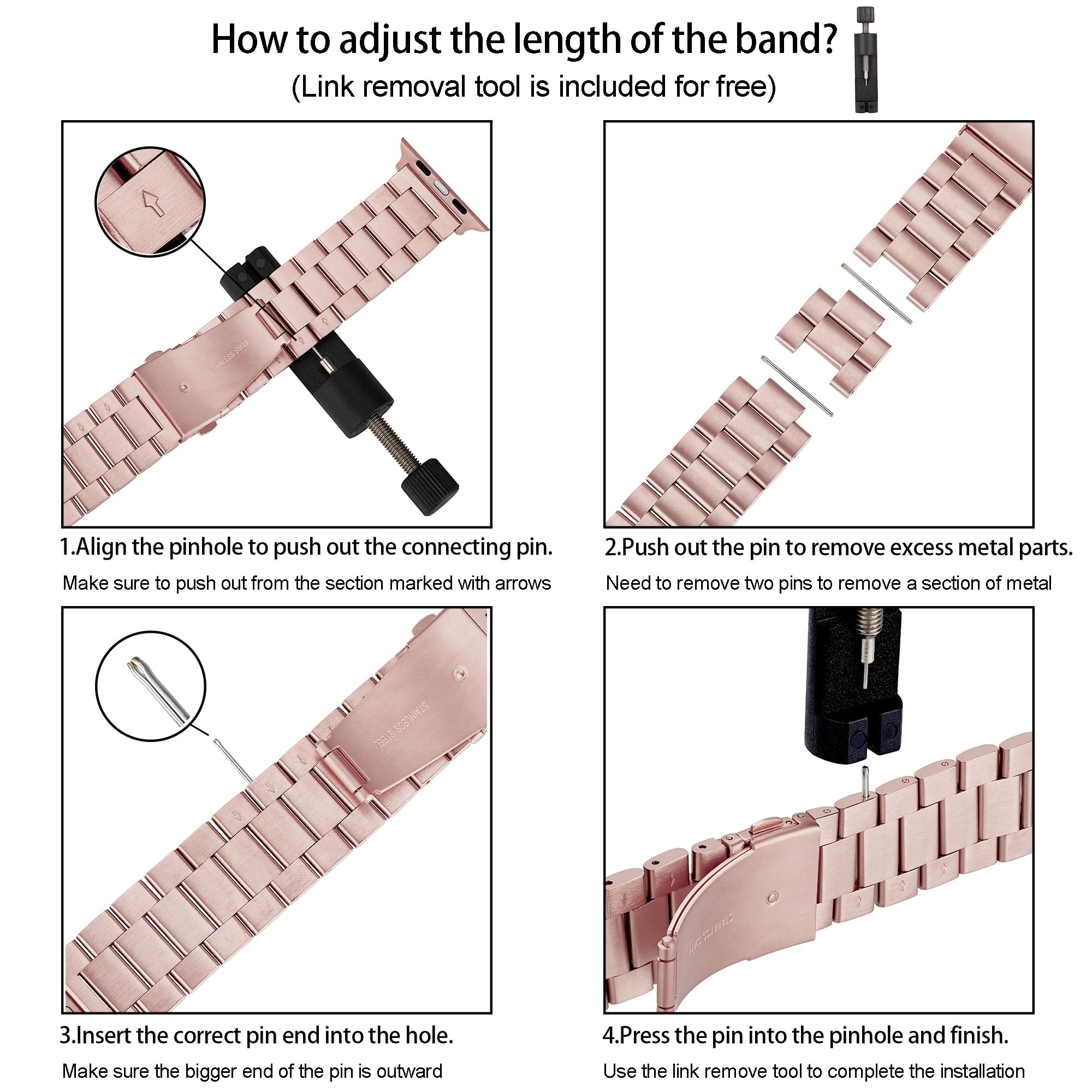 How to adjust the length of the band?
(Link removal tool is included for free)

STAINLESS STEEL

1.Align the pinhole to push out the connecting pin.
Make sure to push out from the section marked with arrows

2.Push out the pin to remove excess metal parts.
Need to remove two pins to remove a section of metal

STAINLESS STEEL

3.Insert the correct pin end into the hole.
Make sure the bigger end of the pin is outward

STAINLESS STEEL

4.Press the pin into the pinhole and finish.
Use the link remove tool to complete the installation