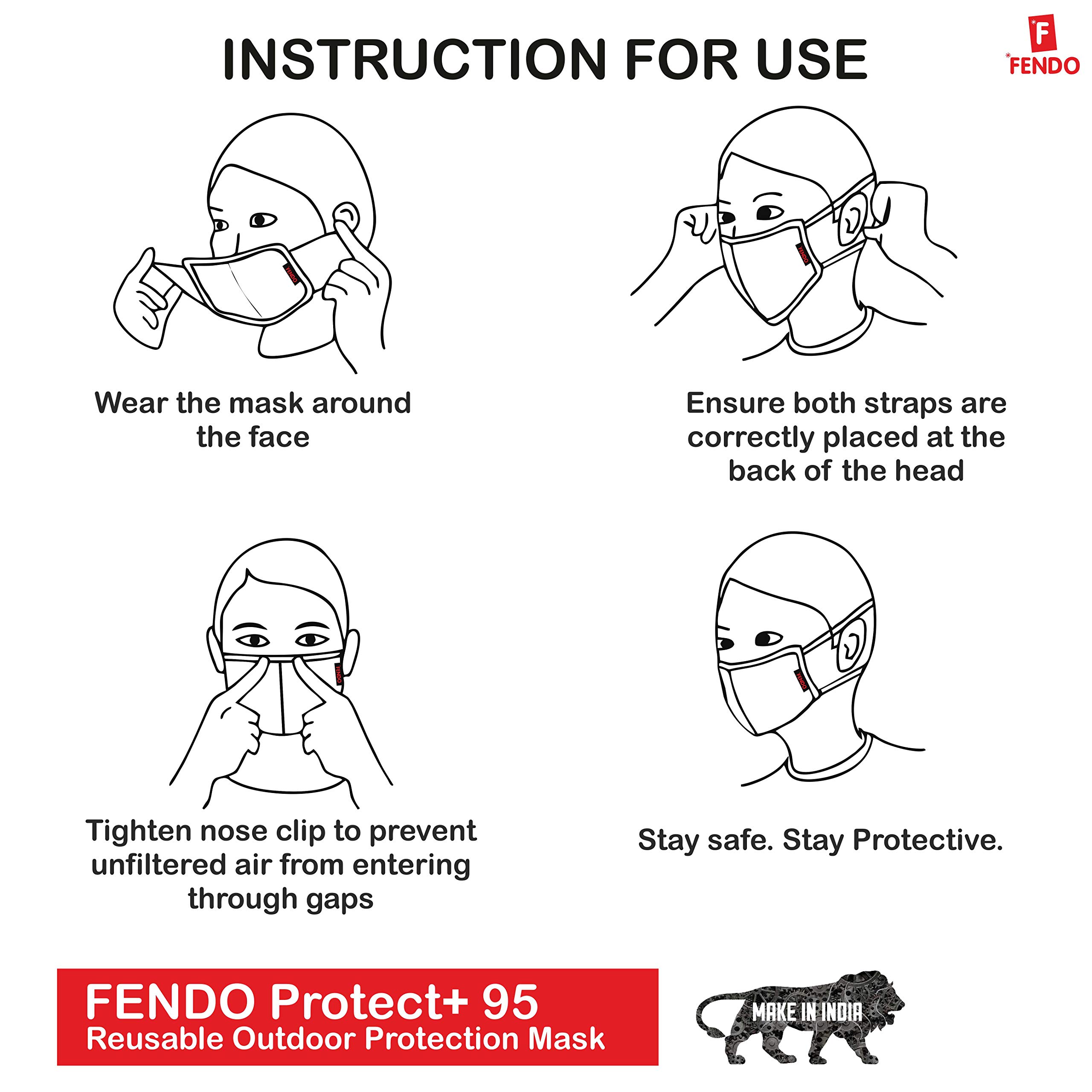 INSTRUCTION FOR USE

F
FENDO

FENDO

Wear the mask around the face

FENDO

Ensure both straps are correctly placed at the back of the head

FENDO

Tighten nose clip to prevent unfiltered air from entering through gaps

FENDO

Stay safe. Stay Protective.

FENDO Protect+ 95
Reusable Outdoor Protection Mask

MAKE IN INDIA