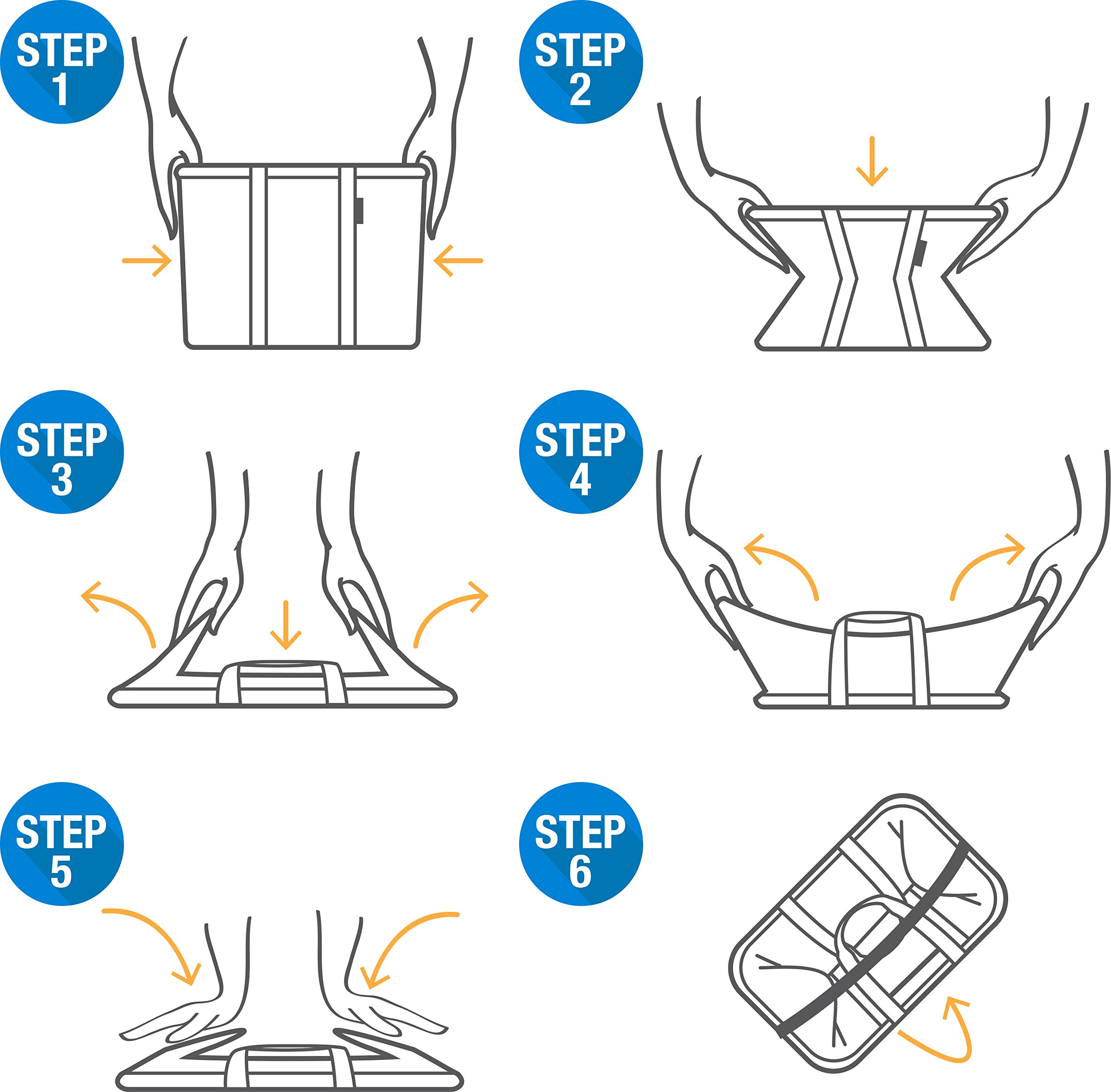 STEP 1

STEP 2

STEP 3

STEP 4

STEP 5

STEP 6