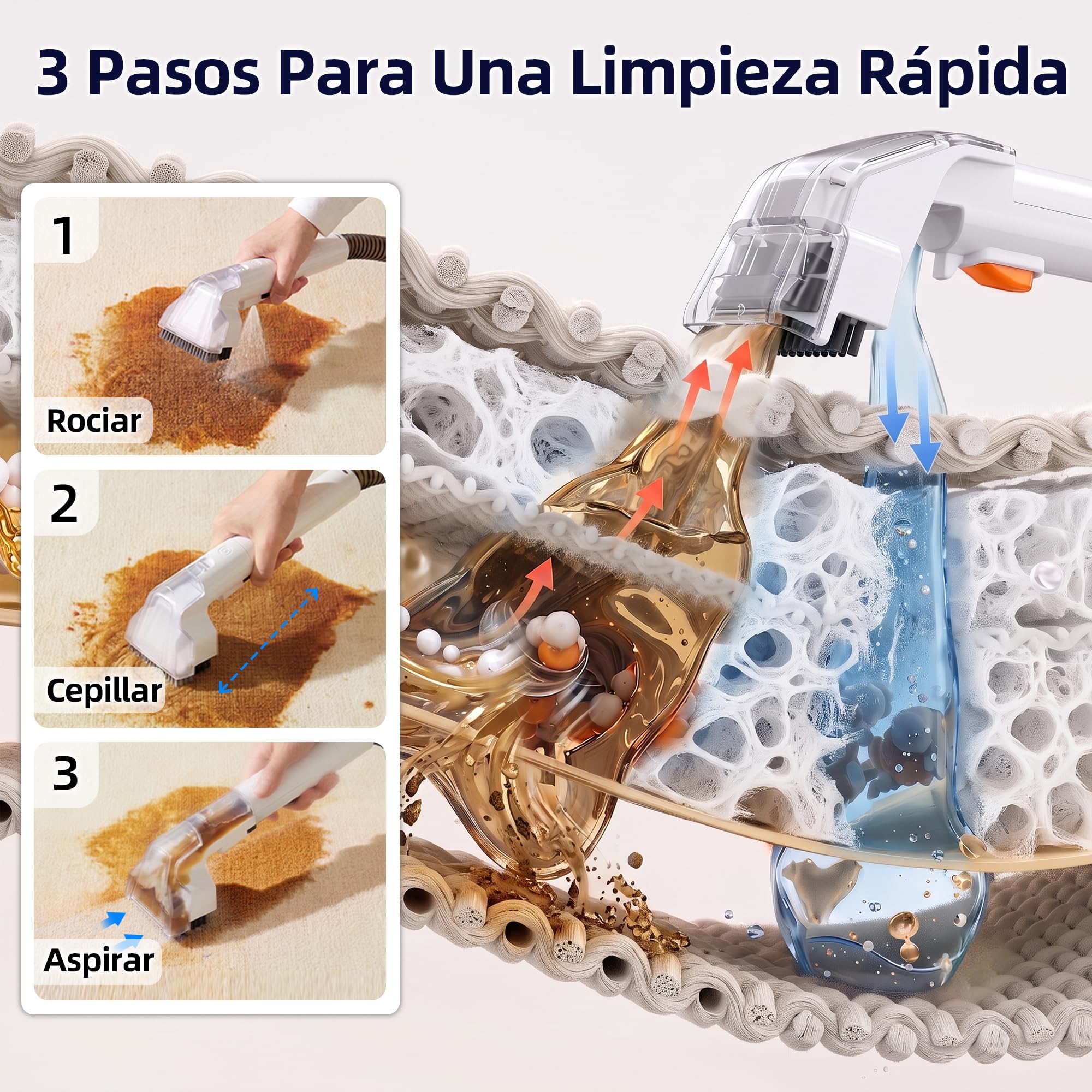 3 Pasos Para Una Limpieza Rápida

1
Rociar

2
Cepillar

3
Aspirar